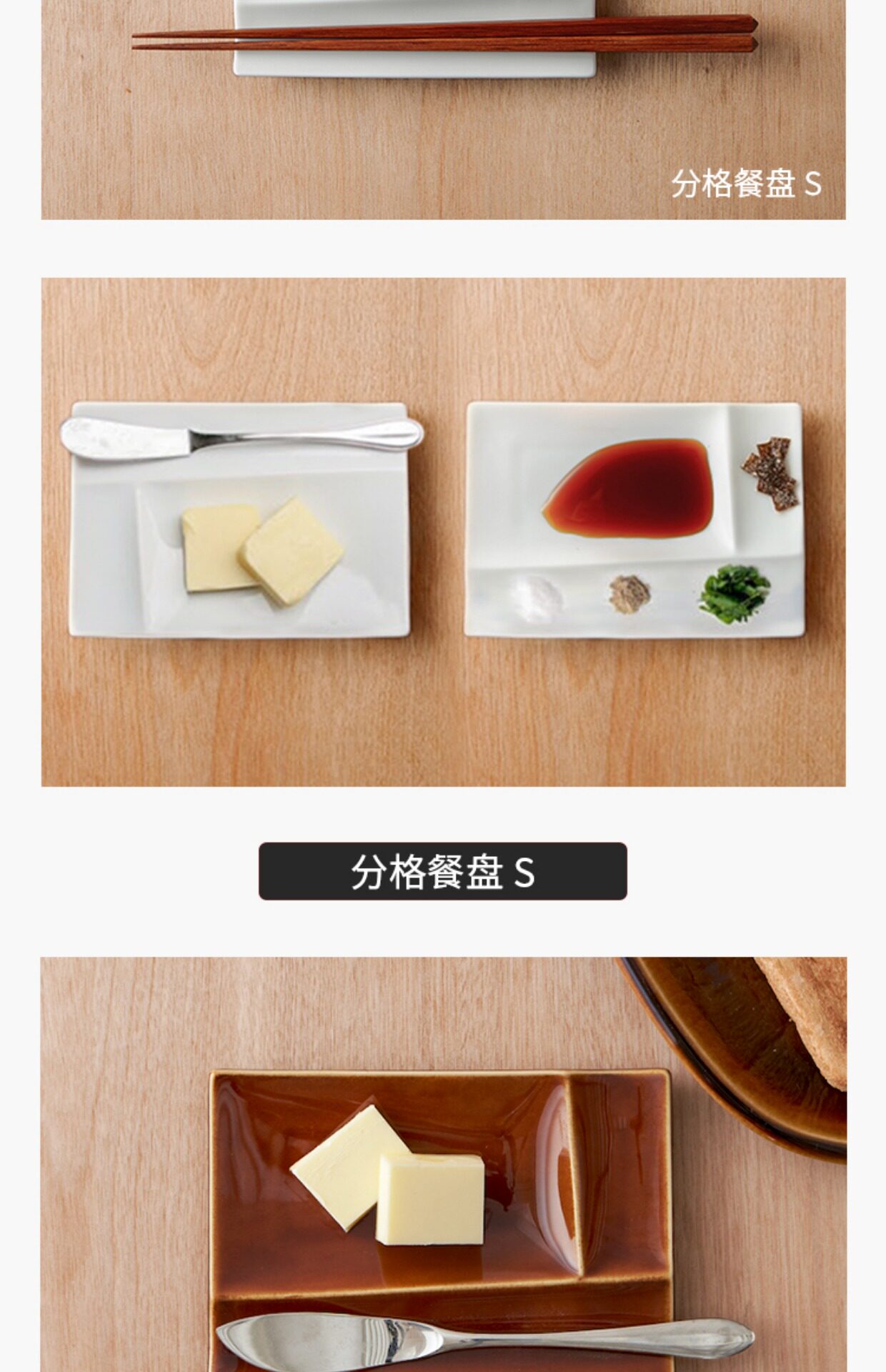 分格餐盘 S

分格餐盘 S