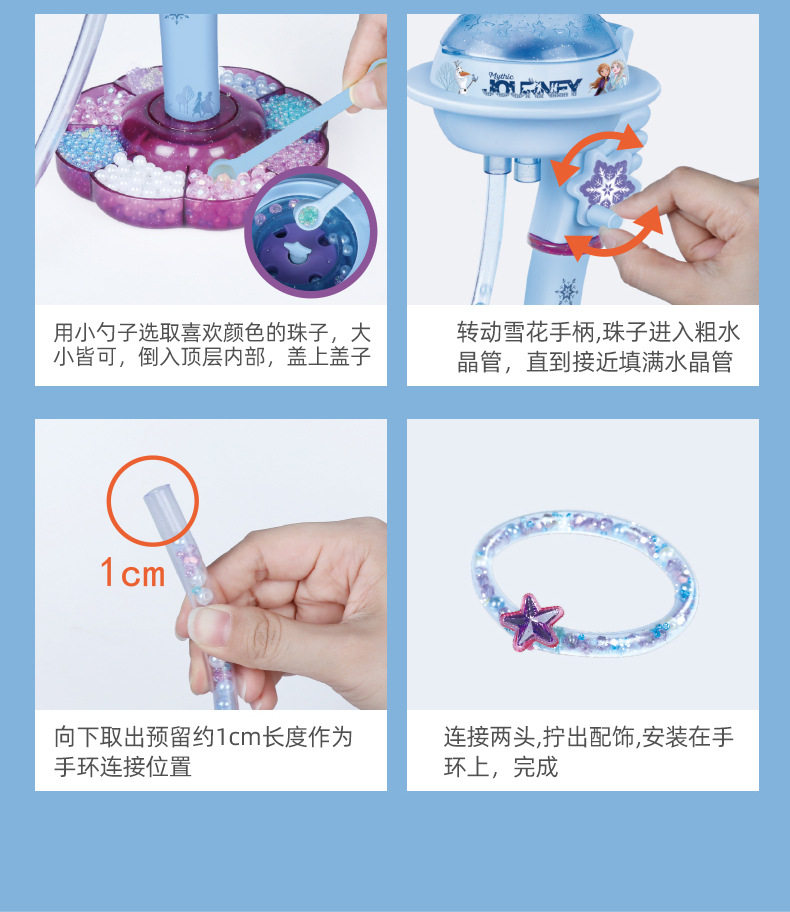 用小勺子选取喜欢颜色的珠子，大小皆可，倒入顶层内部，盖上盖子

Mythic
JOURNEY

转动雪花手柄,珠子进入粗水晶管，直到接近填满水晶管

1cm

向下取出预留约1cm长度作为手环连接位置

连接两头,拧出配饰,安装在手环上，完成