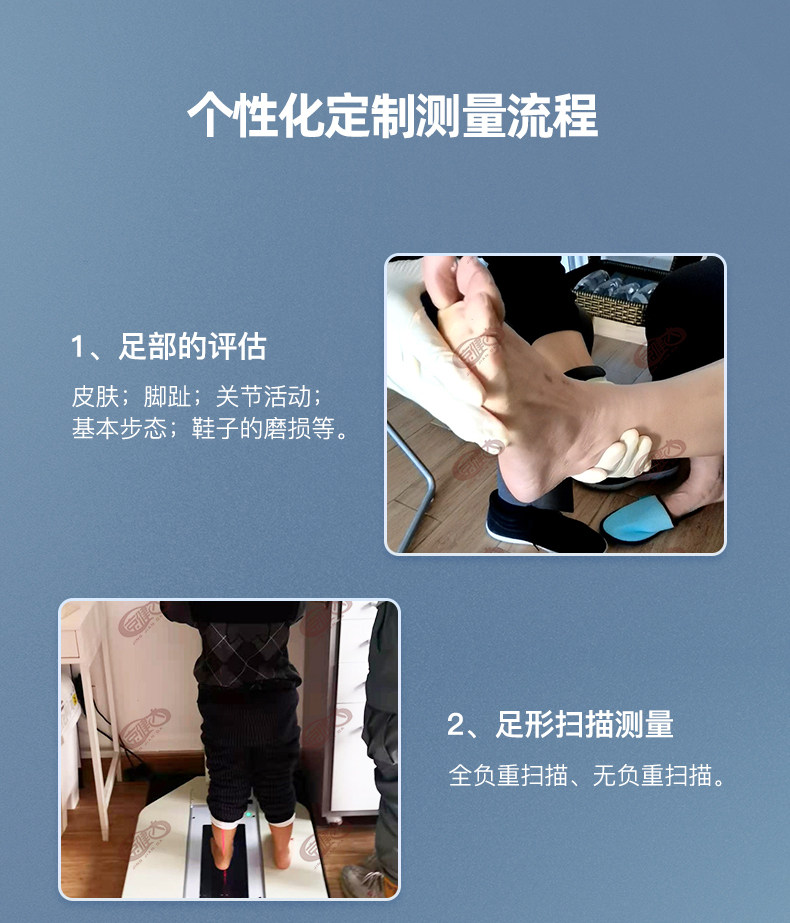 个性化定制测量流程

1、足部的评估

皮肤；脚趾；关节活动；基本步态；鞋子的磨损等。

2、足形扫描测量

全负重扫描、无负重扫描。