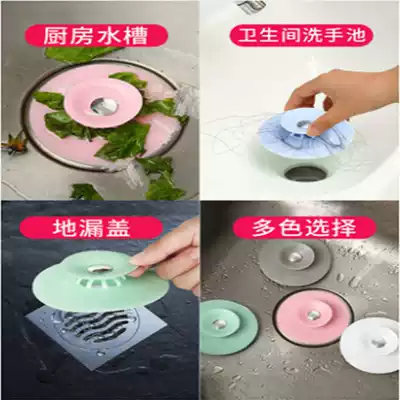 厨房水槽

卫生间洗手池

地漏盖

多色选择