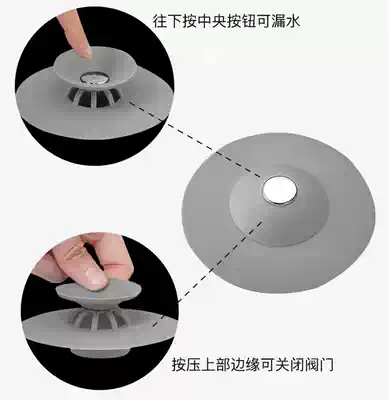 往下按中央按钮可漏水

按压上部边缘可关闭阀门