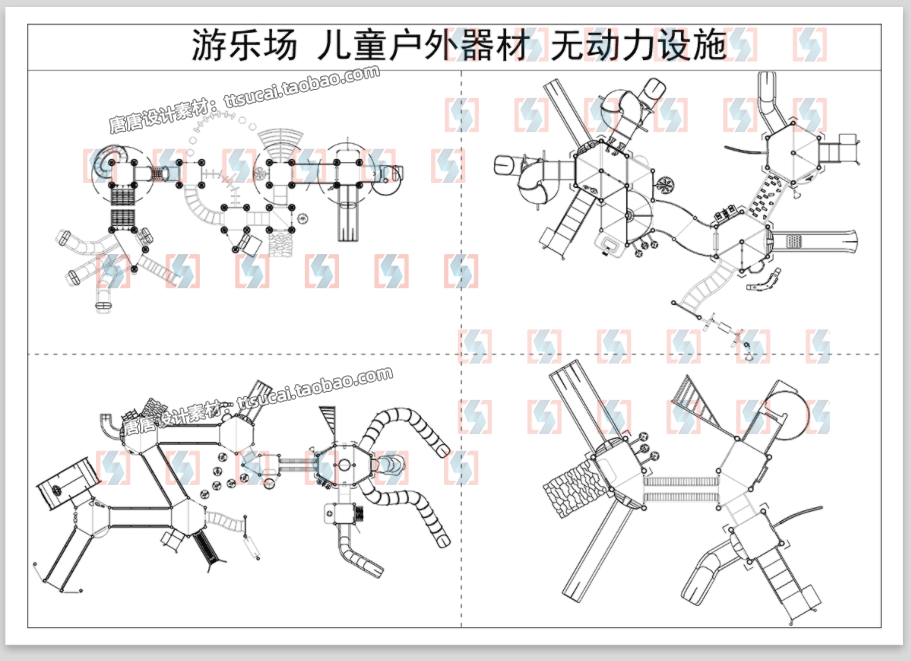 游乐场 儿童户外器材 无动力设施

唐唐设计素材: ttsucai.taobao.com

唐唐设计素材: ttsucai.taobao.com