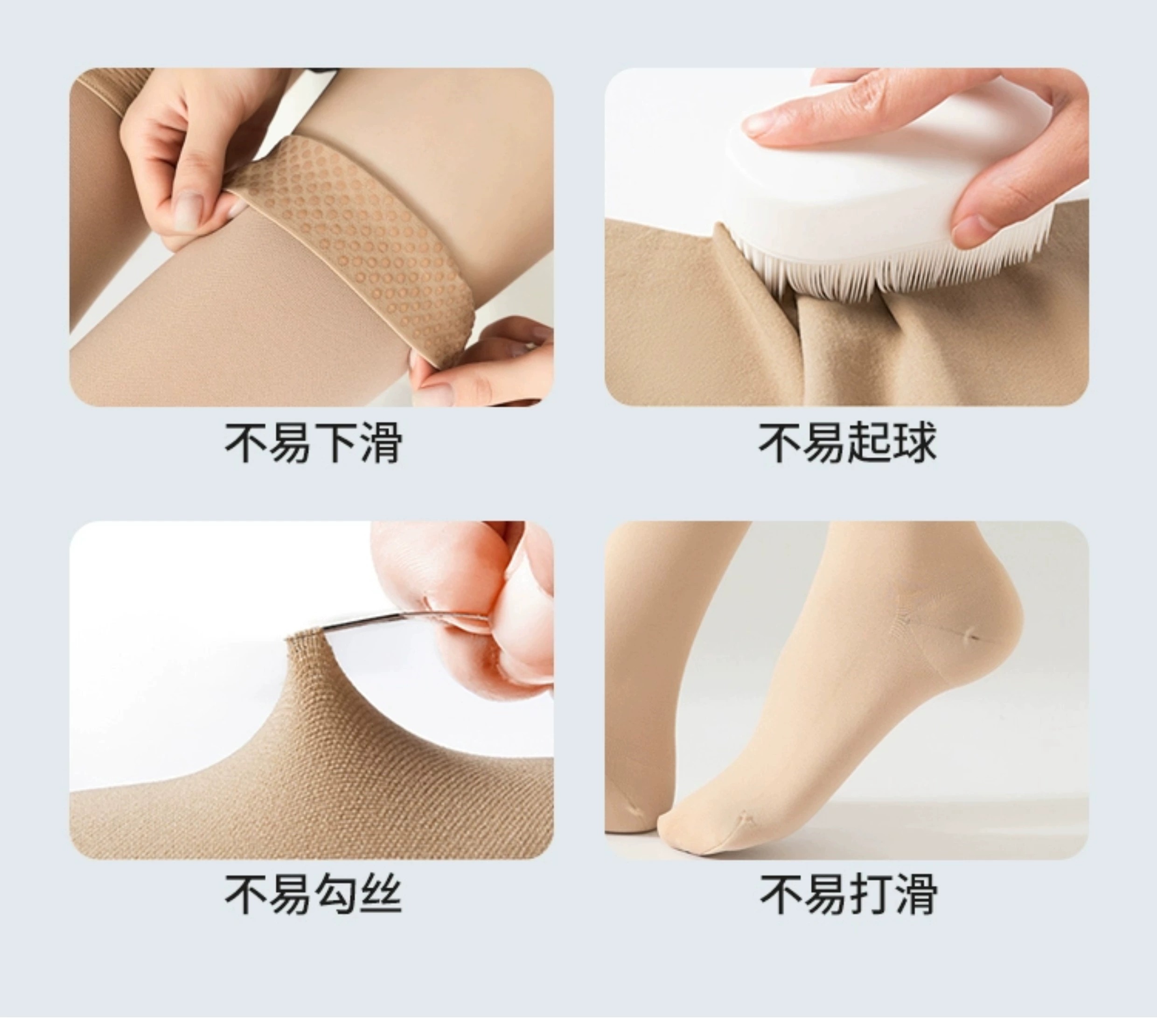 不易下滑

不易起球

不易勾丝

不易打滑