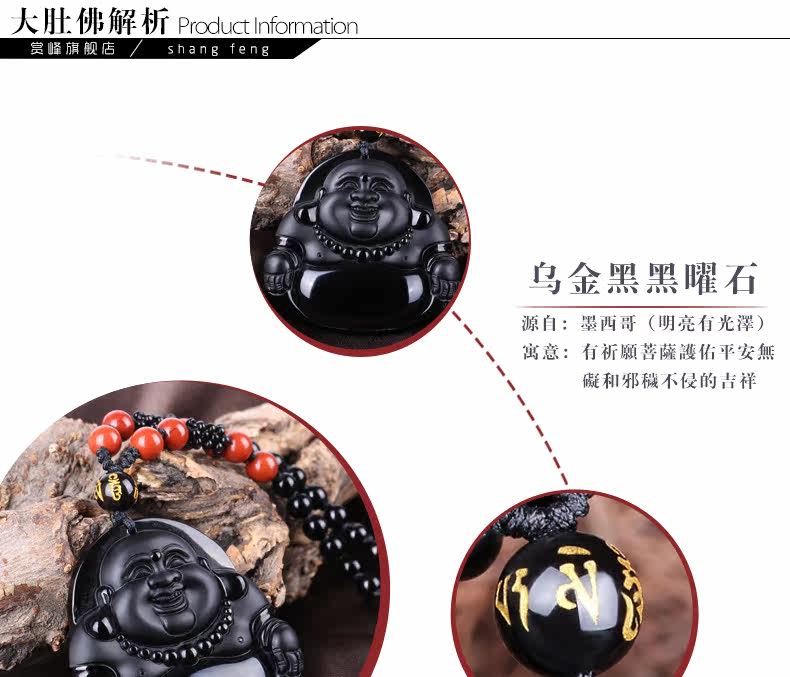 大肚佛解析 Product Information
赏峰旗舰店 / shang feng

乌金黑黑曜石
源自：墨西哥（明亮有光澤）
寓意：有祈願菩薩護佑平安無礙和邪穢不侵的吉祥