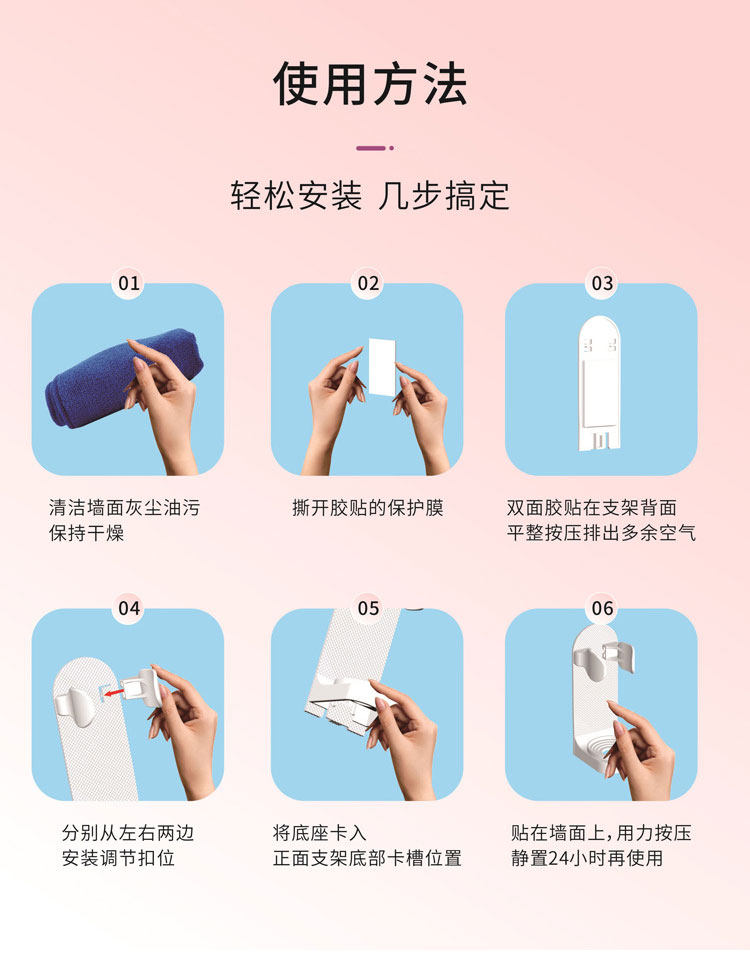 使用方法

轻松安装 几步搞定

01

清洁墙面灰尘油污
保持干燥

02

撕开胶贴的保护膜

03

双面胶贴在支架背面
平整按压排出多余空气

04

分别从左右两边
安装调节扣位

05

将底座卡入
正面支架底部卡槽位置

06

贴在墙面上，用力按压
静置24小时再使用