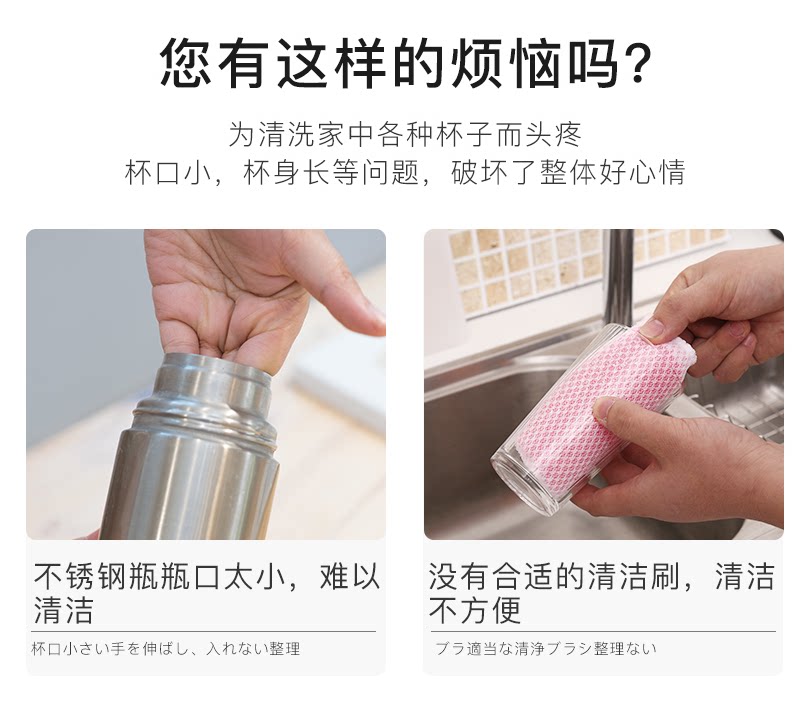 您有这样的烦恼吗?

为清洗家中各种杯子而头疼
杯口小，杯身长等问题，破坏了整体好心情

不锈钢瓶瓶口太小，难以清洁

杯口小さい手を伸ばし、入れない整理

没有合适的清洁刷，清洁不方便

ブラ適当な清浄ブラシ整理ない