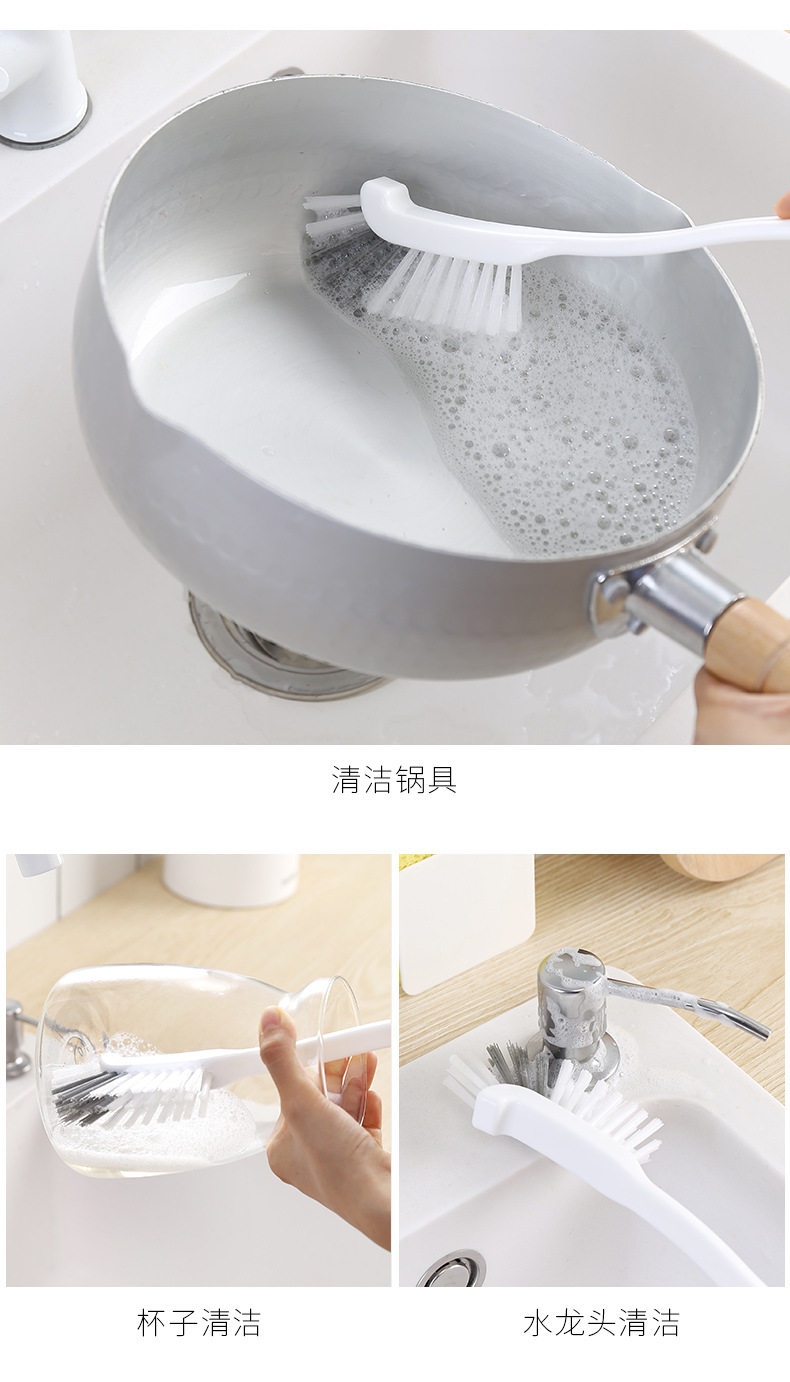 清洁锅具

杯子清洁

水龙头清洁