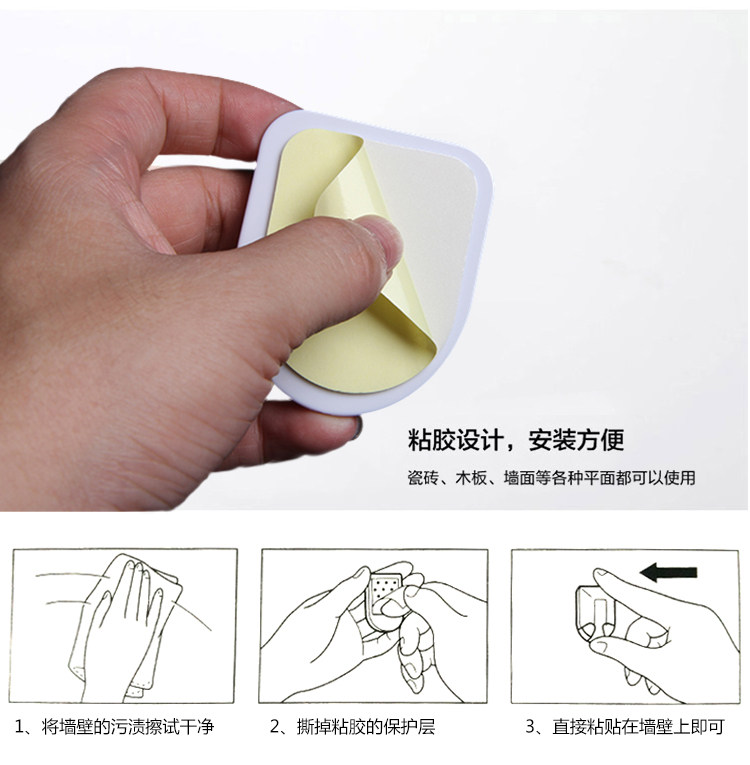 粘胶设计，安装方便

瓷砖、木板、墙面等各种平面都可以使用

1、将墙壁的污渍擦试干净

2、撕掉粘胶的保护层

3、直接粘贴在墙壁上即可