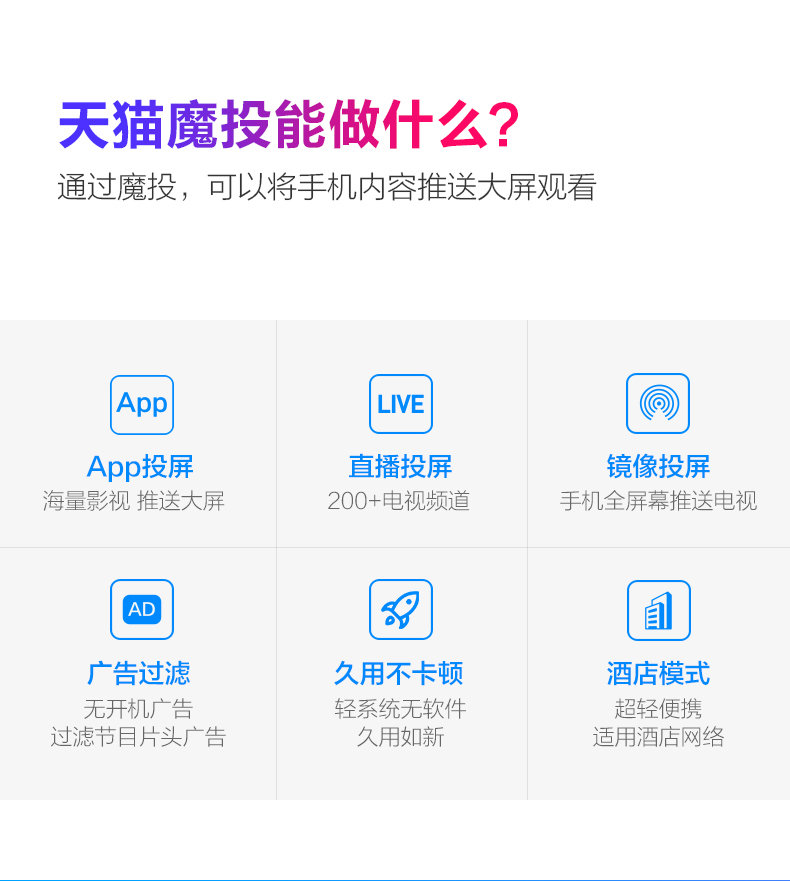 天猫魔投能做什么?

通过魔投，可以将手机内容推送大屏观看

App

App投屏

海量影视 推送大屏

LIVE

直播投屏

200+电视频道

镜像投屏

手机全屏幕推送电视

AD

广告过滤

无开机广告
过滤节目片头广告

久用不卡顿

轻系统无软件
久用如新

酒店模式

超轻便携
适用酒店网络