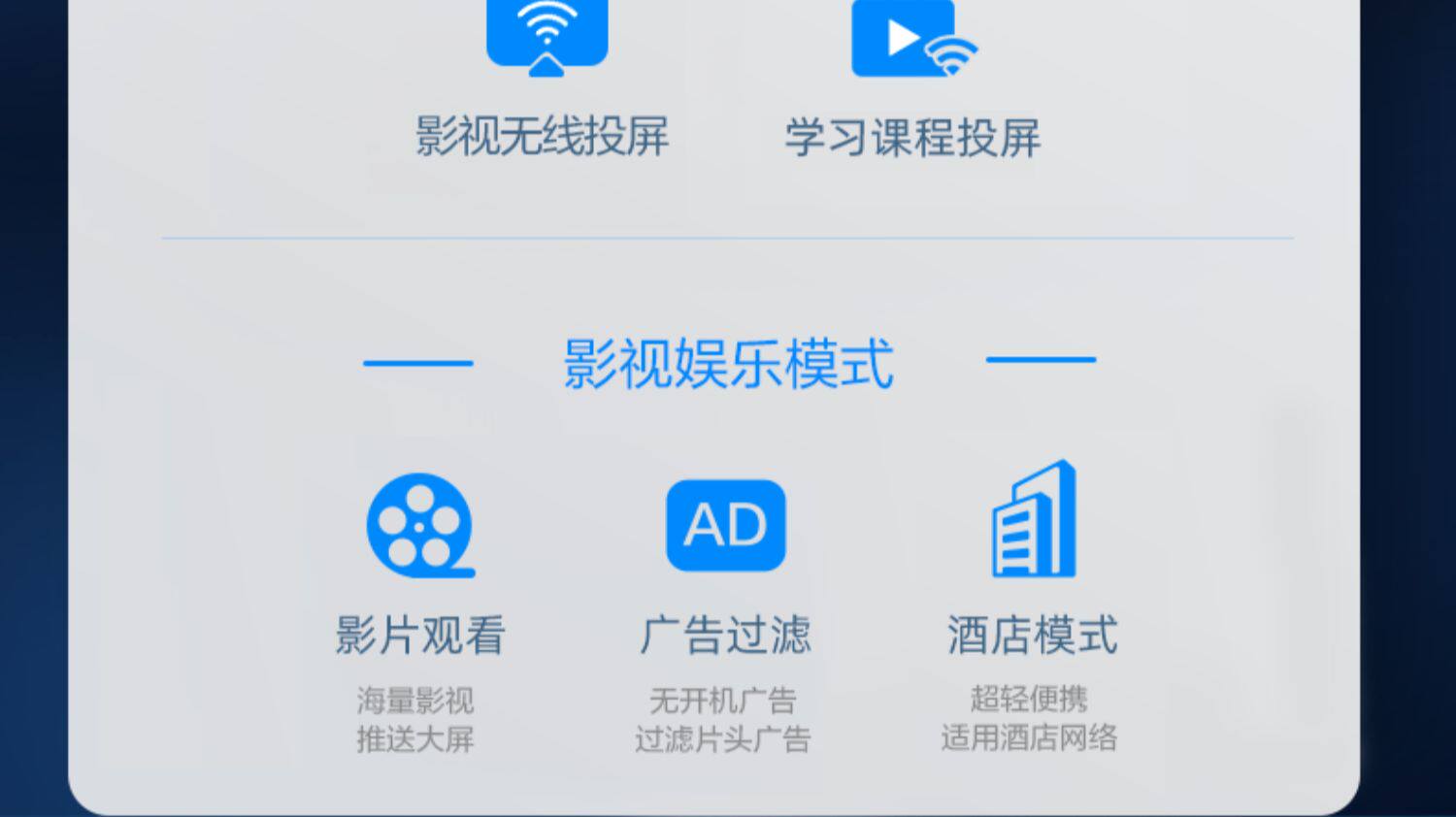 影视无线投屏 学习课程投屏

影视娱乐模式

AD

影片观看

海量影视
推送大屏

广告过滤

无开机广告
过滤片头广告

酒店模式

超轻便携
适用酒店网络