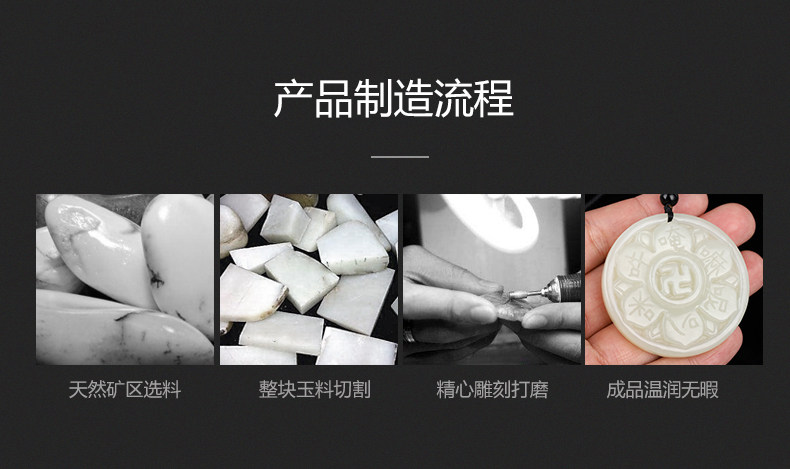 产品制造流程

天然矿区选料

整块玉料切割

精心雕刻打磨

成品温润无暇