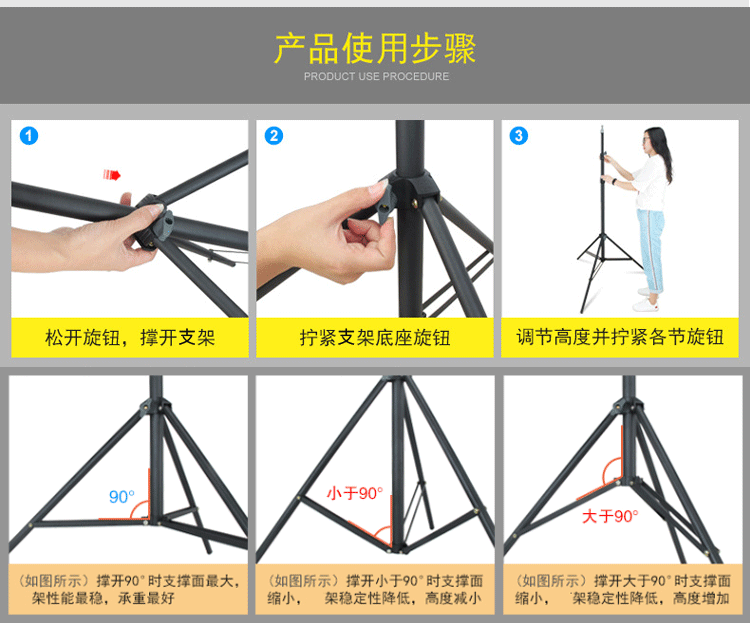 产品使用步骤
PRODUCT USE PROCEDURE

1
松开旋钮，撑开支架

2
拧紧支架底座旋钮

3
调节高度并拧紧各节旋钮

90°
（如图所示）撑开90°时支撑面最大，架性能最稳，承重最好

小于90°
（如图所示）撑开小于90°时支撑面缩小， 架稳定性降低，高度减小

大于90°
（如图所示）撑开大于90°时支撑面缩小， 架稳定性降低，高度增加