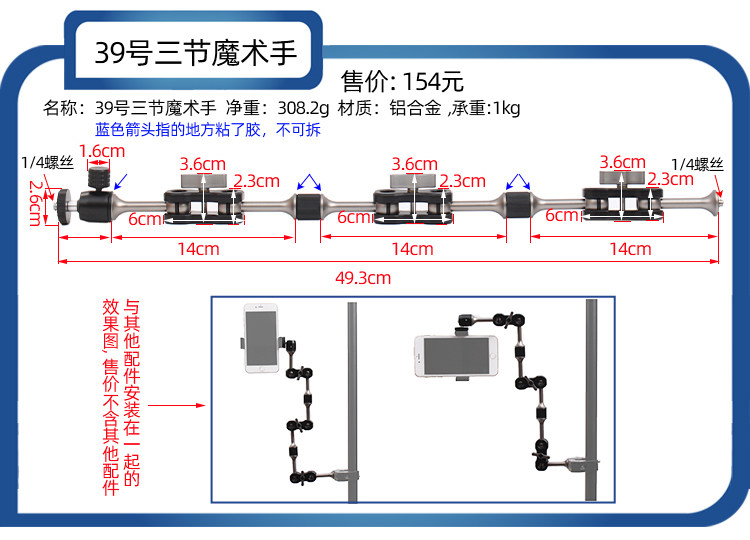 39号三节魔术手

售价: 154元

名称：39号三节魔术手 净重：308.2g 材质：铝合金 ,承重:1kg

蓝色箭头指的地方粘了胶，不可拆

1/4螺丝 1.6cm 2.6cm 3.6cm 2.3cm 6cm 3.6cm 2.3cm 6cm 3.6cm 2.3cm 6cm 1/4螺丝

14cm 14cm 14cm

49.3cm

与其他配件安装在一起的效果图，售价不含其他配件