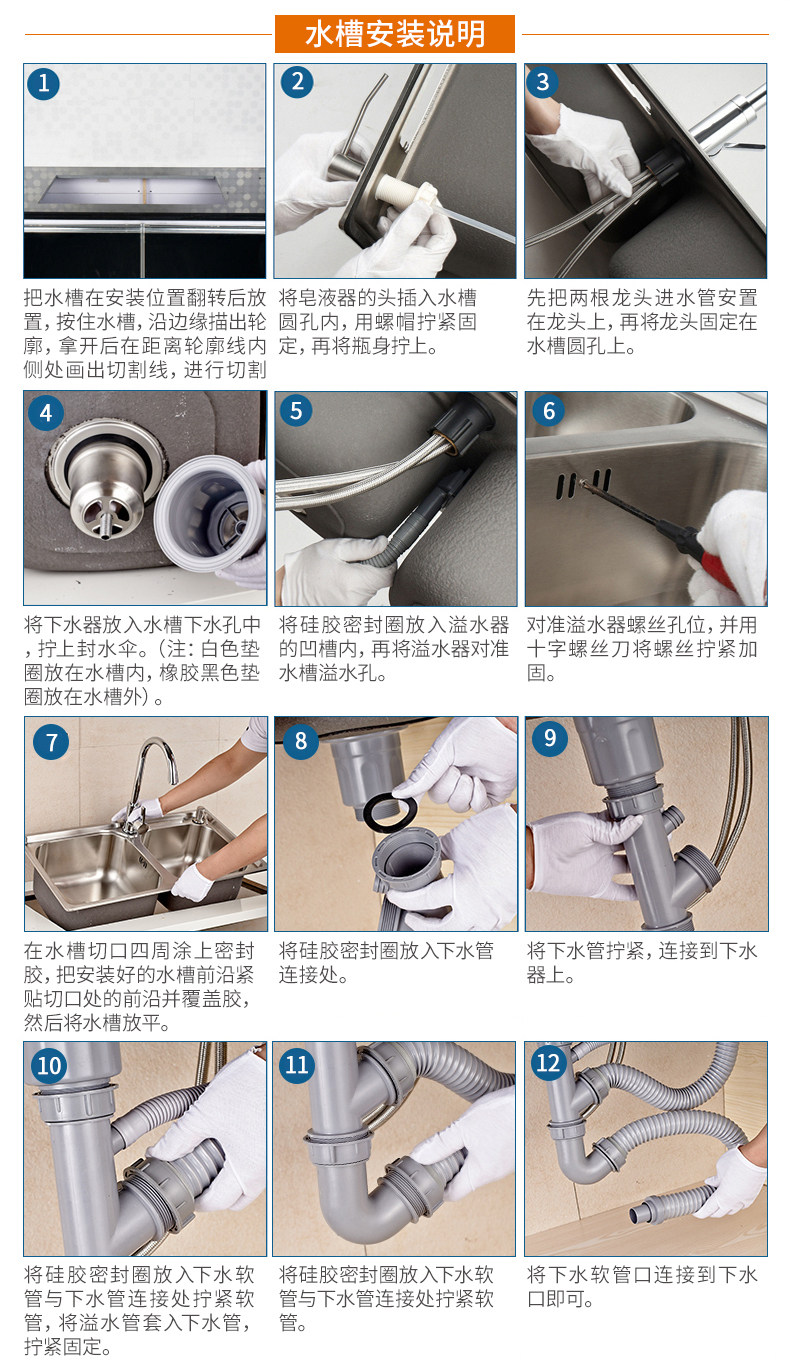 水槽安装说明

1
把水槽在安装位置翻转后放置，按住水槽，沿边缘描出轮廓，拿开后在距离轮廓线内侧处画出切割线，进行切割

2
将皂液器的头插入水槽圆孔内，用螺帽拧紧固定，再将瓶身拧上。

3
先把两根龙头进水管安置在龙头上，再将龙头固定在水槽圆孔上。

4
将下水器放入水槽下水孔中，拧上封水伞。（注：白色垫圈放在水槽内，橡胶黑色垫圈放在水槽外）。

5
将硅胶密封圈放入溢水器的凹槽内，再将溢水器对准水槽溢水孔。

6
对准溢水器螺丝孔位，并用十字螺丝刀将螺丝拧紧加固。

7
在水槽切口四周涂上密封胶，把安装好的水槽前沿紧贴切口处的前沿并覆盖胶，然后将水槽放平。

8
将硅胶密封圈放入下水管连接处。

9
将下水管拧紧，连接到下水器上。

10
将硅胶密封圈放入下水软管与下水管连接处拧紧软管，将溢水管套入下水管，拧紧固定。

11
将硅胶密封圈放入下水软管与下水管连接处拧紧软管。

12
将下水软管口连接到下水口即可。