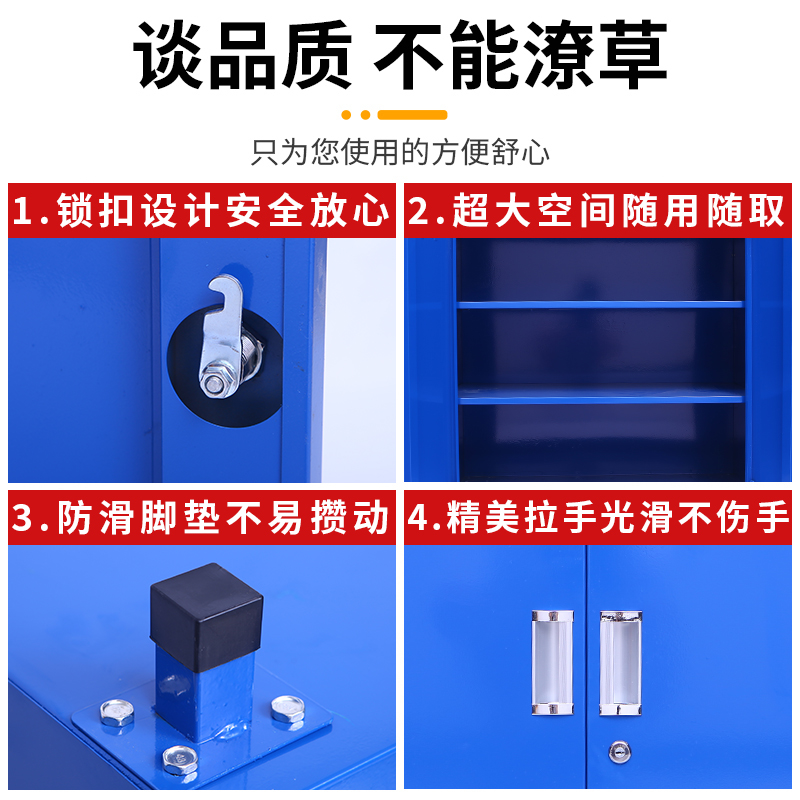 谈品质 不能潦草

只为您使用的方便舒心

1.锁扣设计安全放心

2.超大空间随用随取

3.防滑脚垫不易攒动

4.精美拉手光滑不伤手