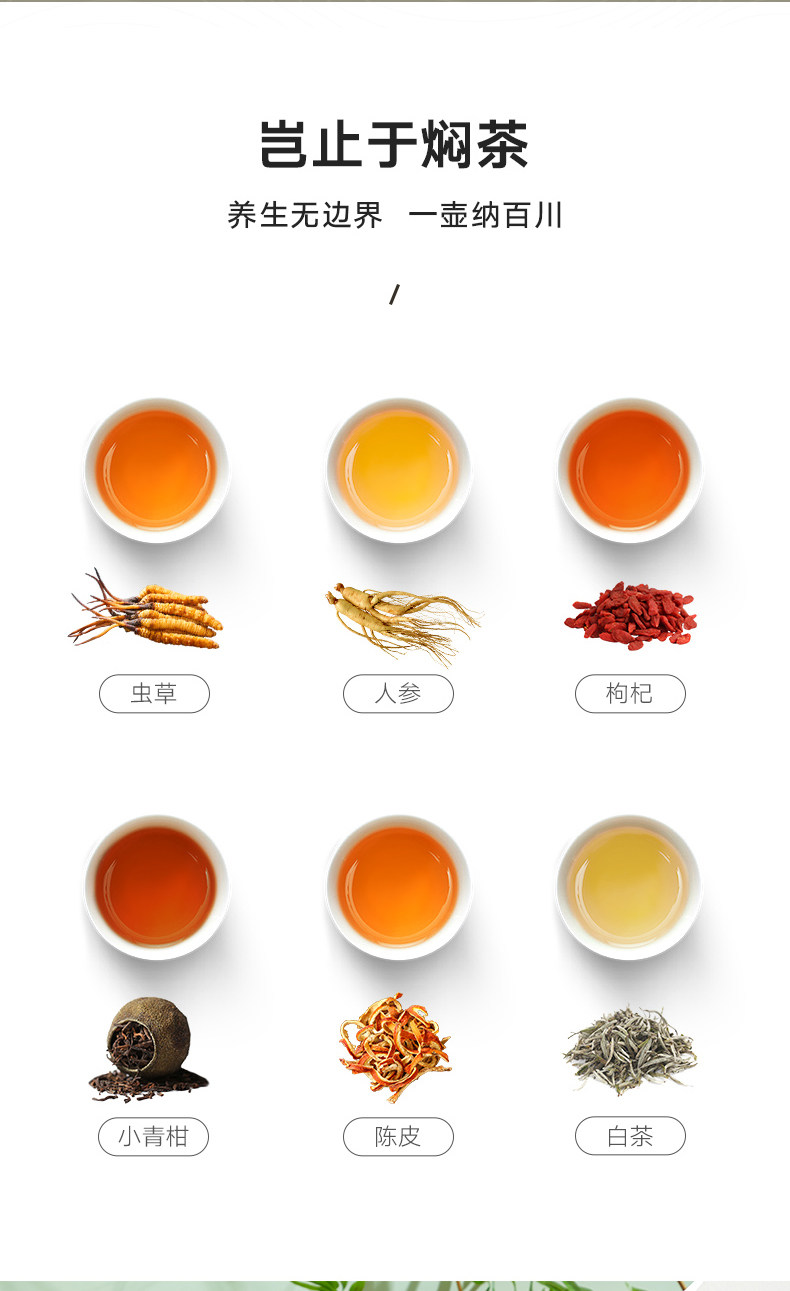 岂止于焖茶

养生无边界　一壶纳百川

/

虫草

人参

枸杞

小青柑

陈皮

白茶