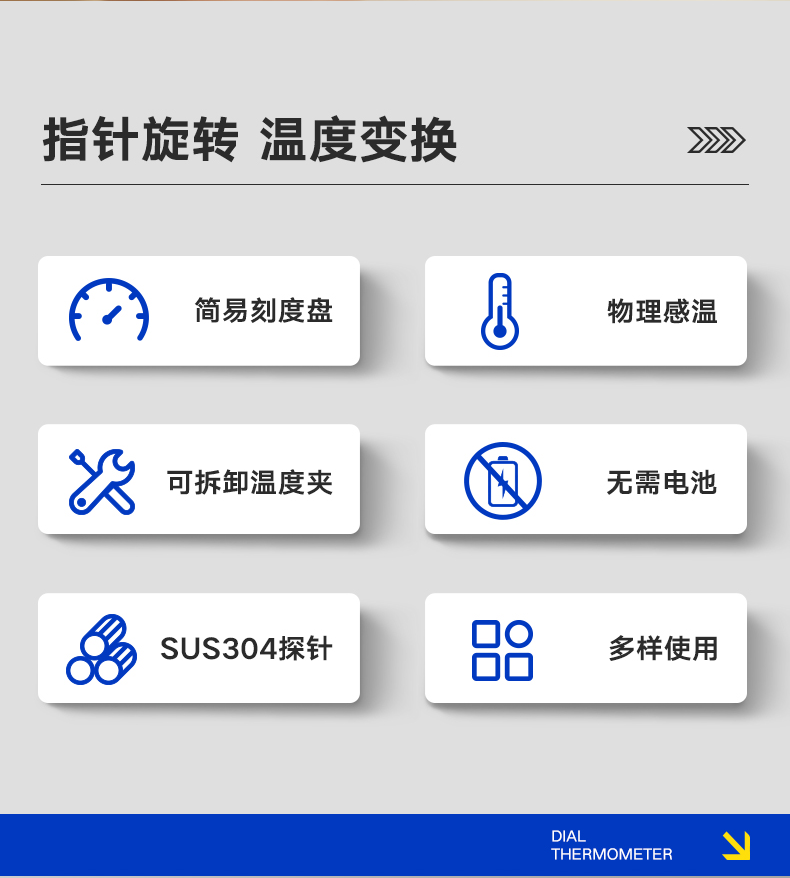 指针旋转 温度变换

简易刻度盘

物理感温

可拆卸温度夹

无需电池

SUS304探针

多样使用

DIAL
THERMOMETER