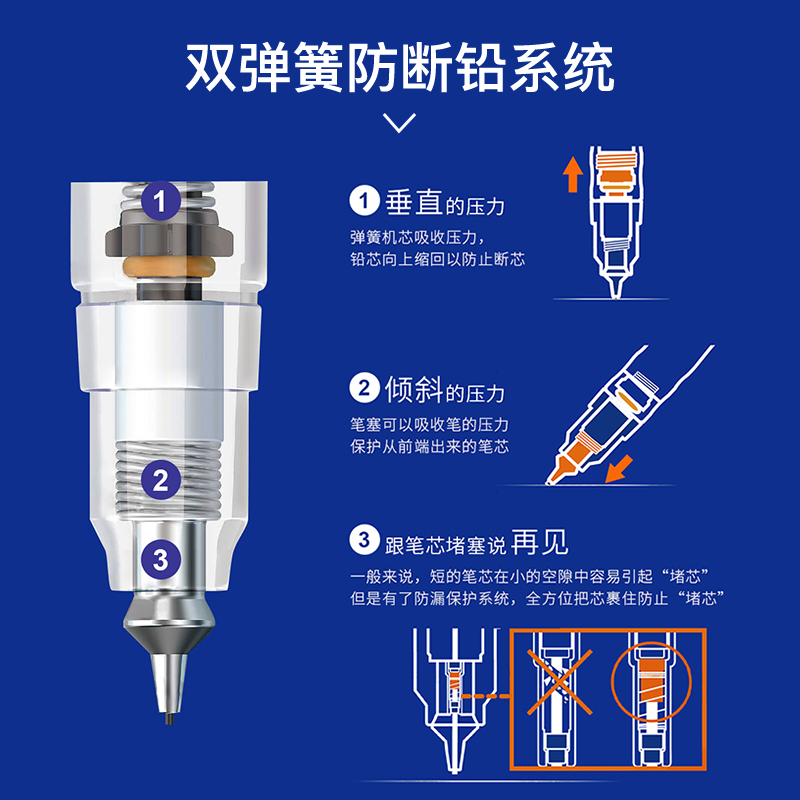 双弹簧防断铅系统

1
2
3

1 垂直的压力
弹簧机芯吸收压力，
铅芯向上缩回以防止断芯

2 倾斜的压力
笔塞可以吸收笔的压力
保护从前端出来的笔芯

3 跟笔芯堵塞说再见
一般来说，短的笔芯在小的空隙中容易引起“堵芯”
但是有了防漏保护系统，全方位把芯裹住防止“堵芯”