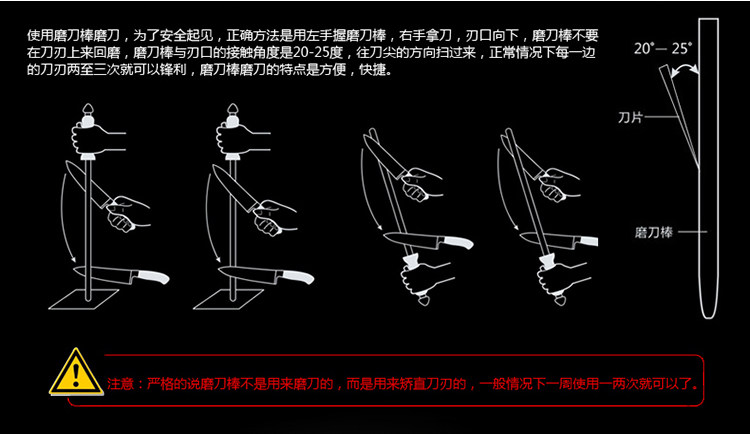 使用磨刀棒磨刀，为了安全起见，正确方法是用左手握磨刀棒，右手拿刀，刃口向下，磨刀棒不要在刀刃上来回磨，磨刀棒与刃口的接触角度是20-25度，往刀尖的方向扫过来，正常情况下每一边的刀刃两至三次就可以锋利，磨刀棒磨刀的特点是方便，快捷。

20°— 25°

刀片

磨刀棒

注意：严格的说磨刀棒不是用来磨刀的，而是用来矫直刀刃的，一般情况下一周使用一两次就可以了。