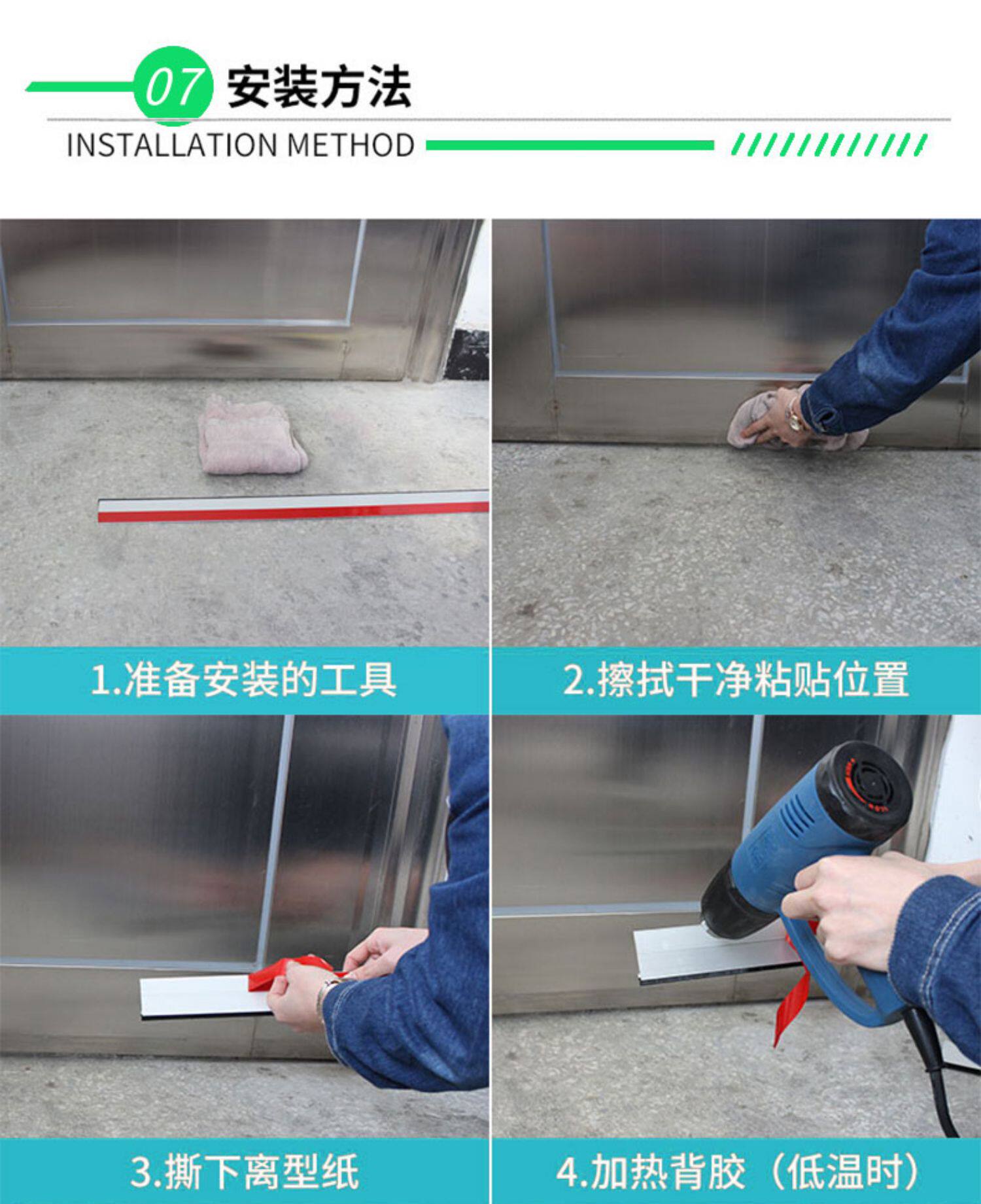 07 安装方法

INSTALLATION METHOD

1.准备安装的工具

2.擦拭干净粘贴位置

3.撕下离型纸

4.加热背胶（低温时）