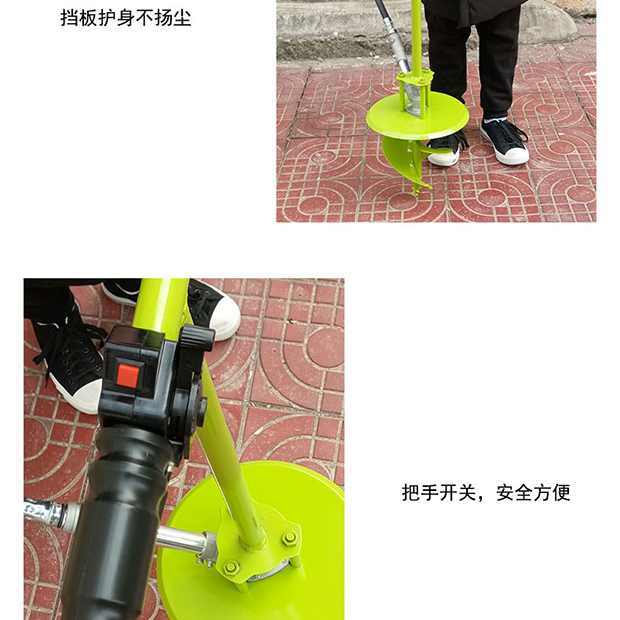 挡板护身不扬尘

把手开关，安全方便