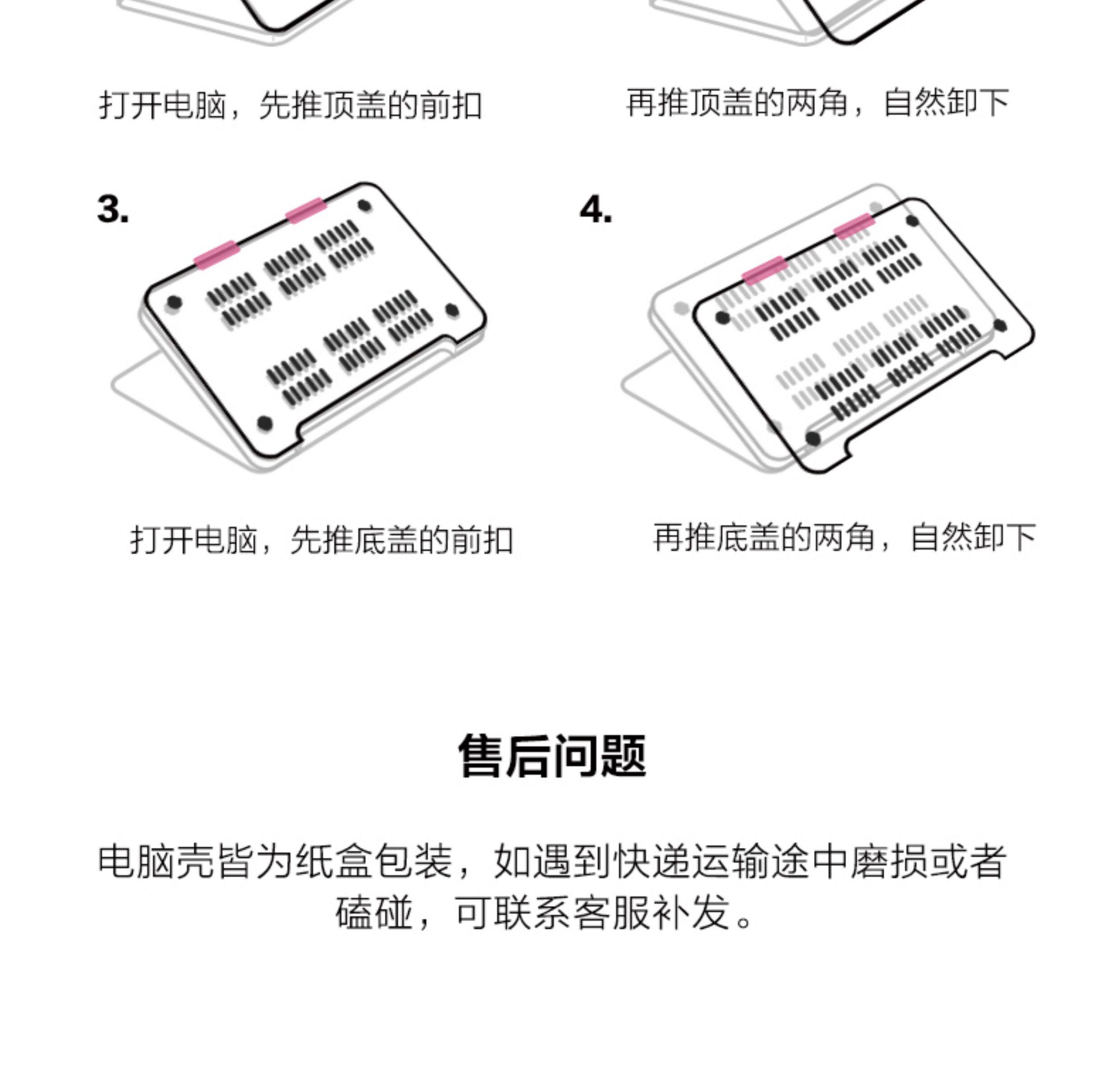 打开电脑，先推顶盖的前扣

再推顶盖的两角，自然卸下

3.

4.

打开电脑，先推底盖的前扣

再推底盖的两角，自然卸下

售后问题

电脑壳皆为纸盒包装，如遇到快递运输途中磨损或者磕碰，可联系客服补发。