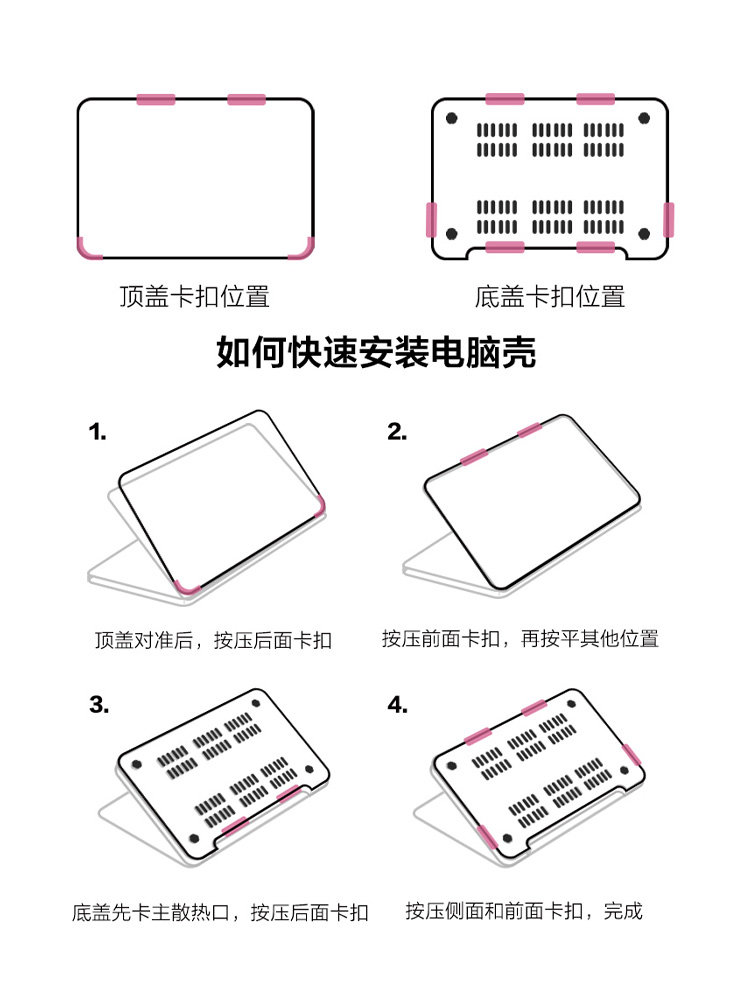 顶盖卡扣位置

底盖卡扣位置

如何快速安装电脑壳

1.

顶盖对准后，按压后面卡扣

2.

按压前面卡扣，再按平其他位置

3.

底盖先卡主散热口，按压后面卡扣

4.

按压侧面和前面卡扣，完成