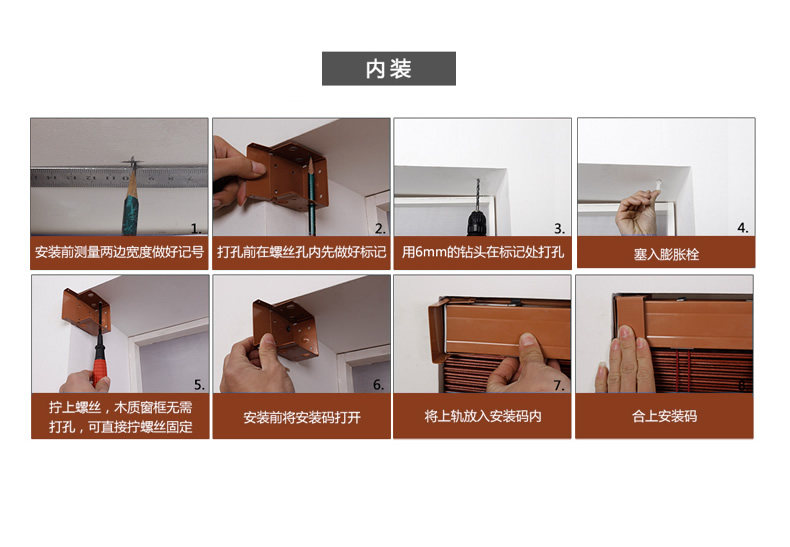 内装

1.
安装前测量两边宽度做好记号

2.
打孔前在螺丝孔内先做好标记

3.
用6mm的钻头在标记处打孔

4.
塞入膨胀栓

5.
拧上螺丝，木质窗框无需打孔，可直接拧螺丝固定

6.
安装前将安装码打开

7.
将上轨放入安装码内

8.
合上安装码