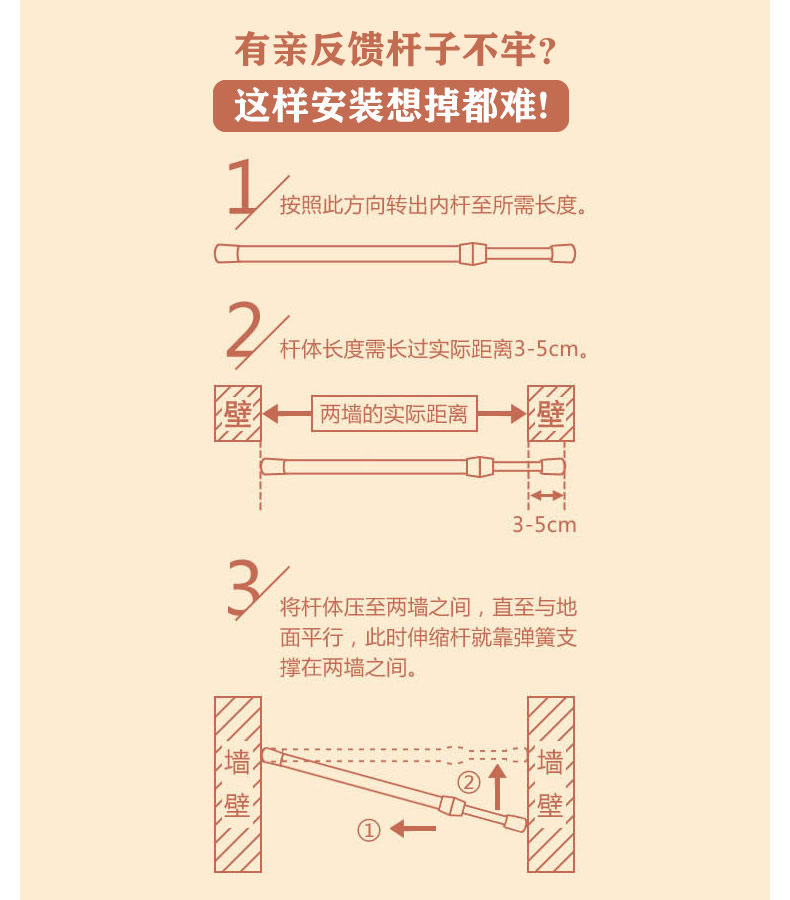 有亲反馈杆子不牢？
这样安装想掉都难！

1 按照此方向转出内杆至所需长度。

2 杆体长度需长过实际距离3-5cm。

壁 两墙的实际距离 壁

3-5cm

3 将杆体压至两墙之间，直至与地面平行，此时伸缩杆就靠弹簧支撑在两墙之间。

墙壁 ② ① 墙壁