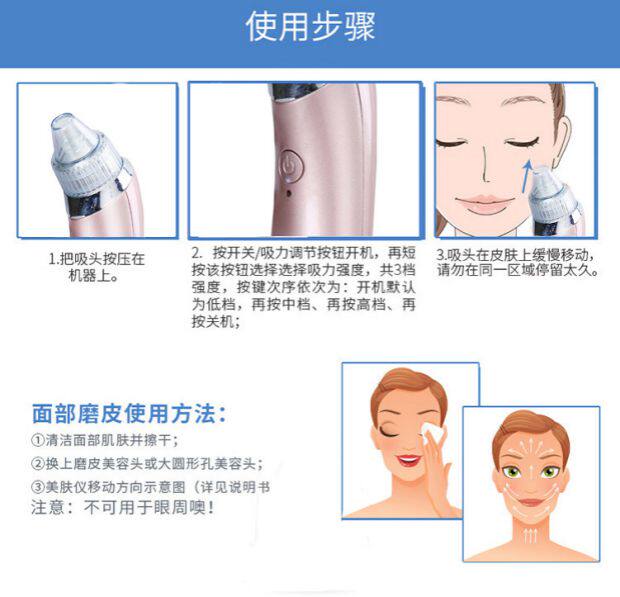 使用步骤

1.把吸头按压在机器上。

2. 按开关/吸力调节按钮开机，再短按该按钮选择选择吸力强度，共3档强度，按键次序依次为：开机默认为低档，再按中档、再按高档、再按关机；

3.吸头在皮肤上缓慢移动，请勿在同一区域停留太久。

面部磨皮使用方法：

①清洁面部肌肤并擦干；

②换上磨皮美容头或大圆形孔美容头；

③美肤仪移动方向示意图（详见说明书

注意：不可用于眼周噢！