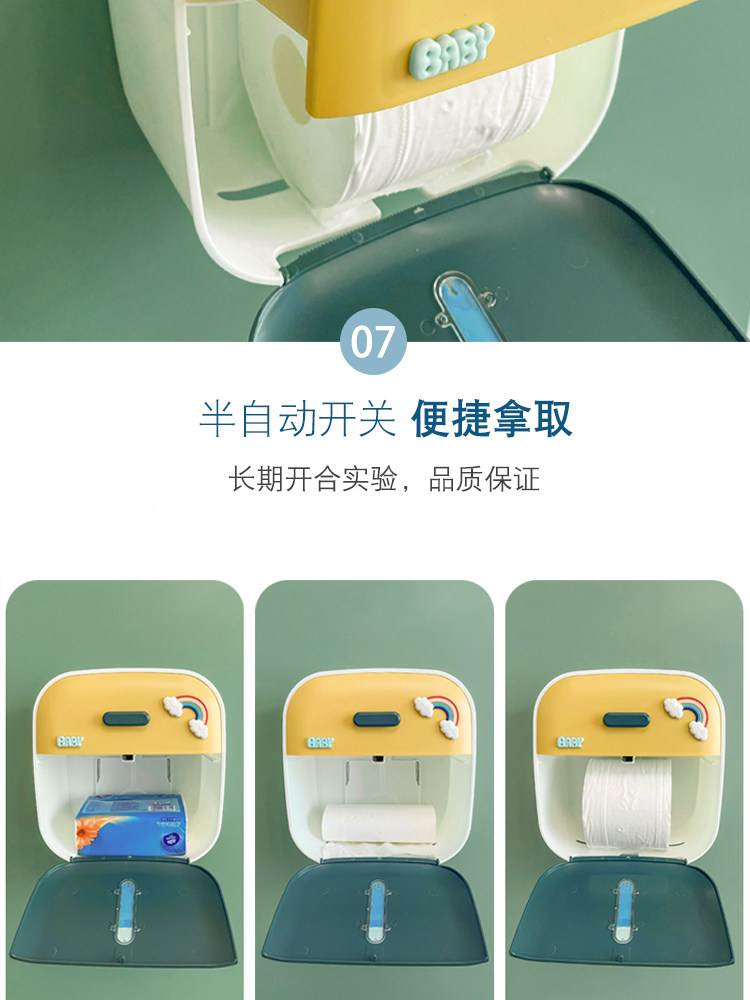 BABY

07

半自动开关 便捷拿取

长期开合实验，品质保证

BABY

BABY

BABY