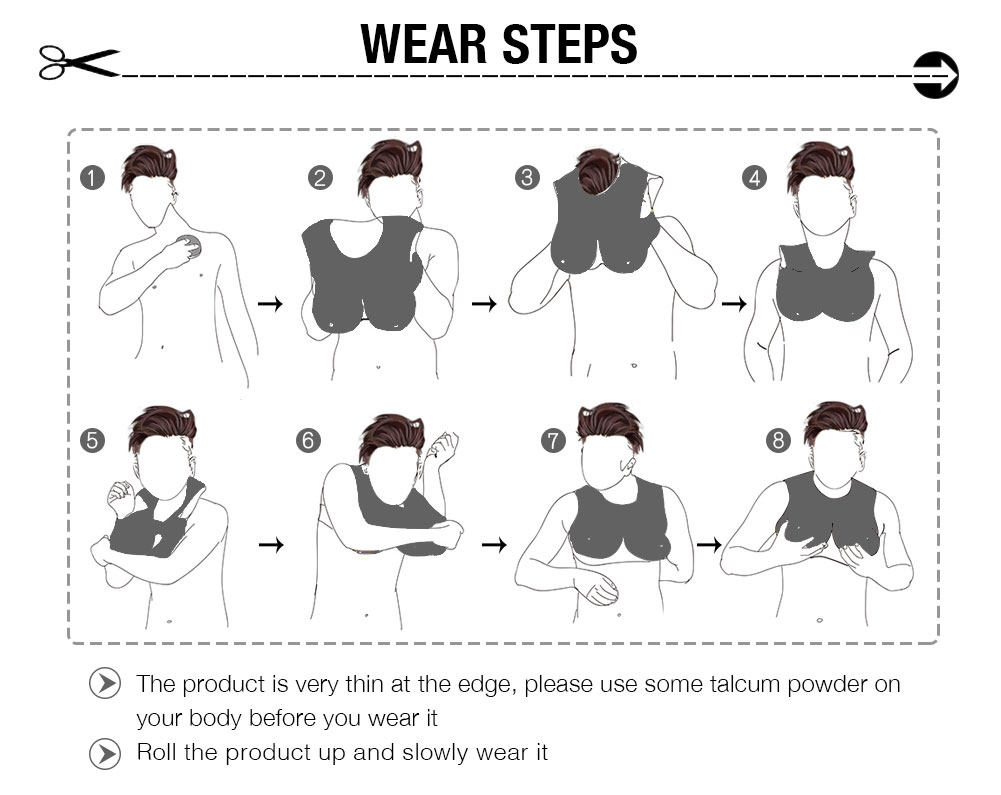 WEAR STEPS

1
2
3
4
5
6
7
8

The product is very thin at the edge, please use some talcum powder on your body before you wear it

Roll the product up and slowly wear it