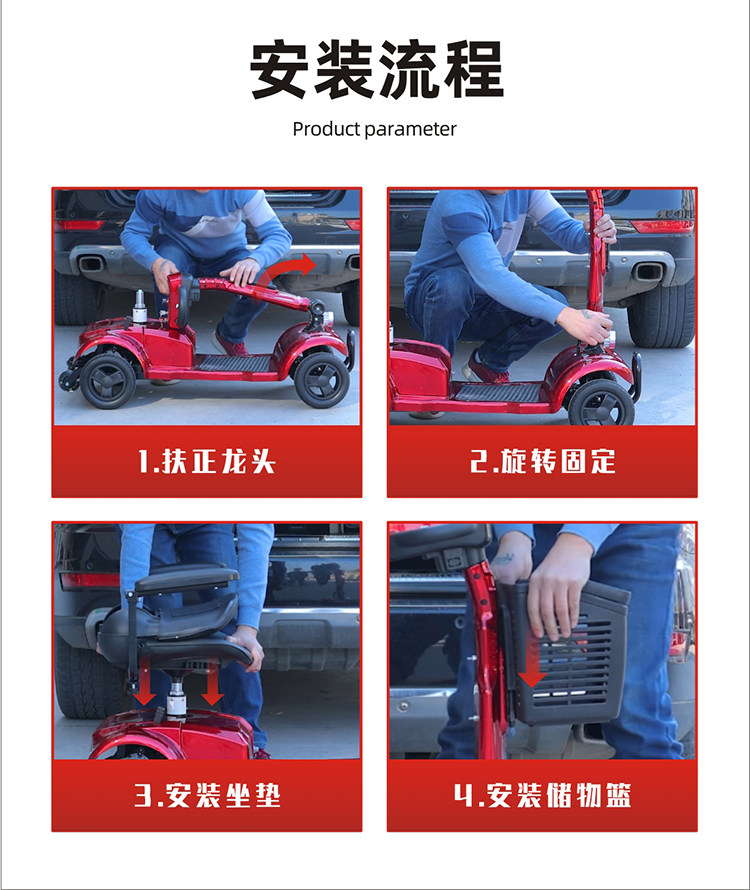 安装流程

Product parameter

1.扶正龙头

2.旋转固定

3.安装坐垫

4.安装储物篮