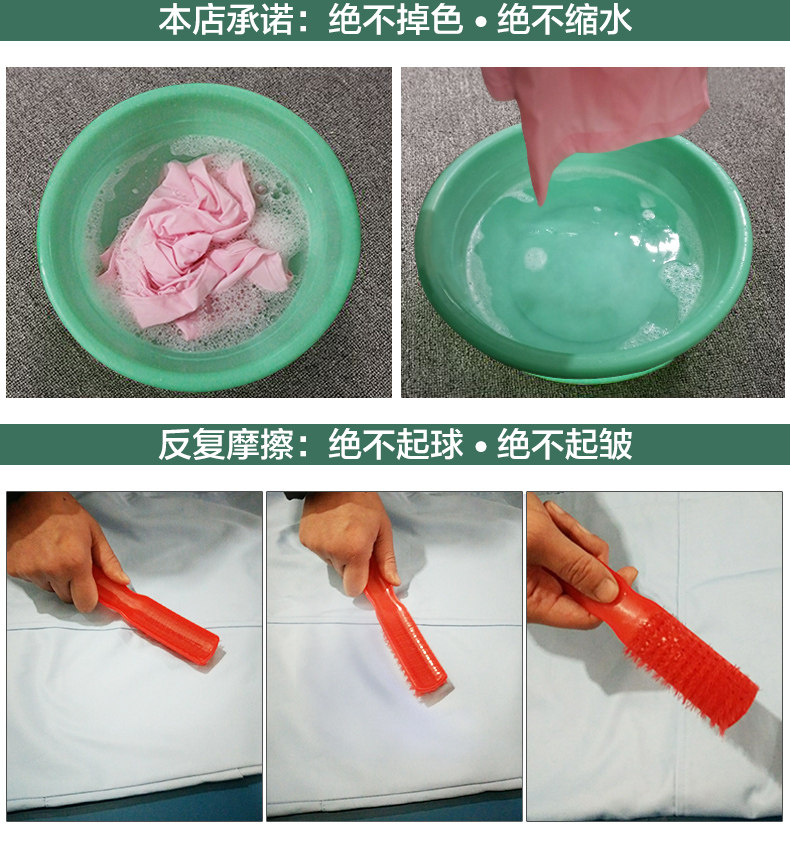 本店承诺：绝不掉色 • 绝不缩水

反复摩擦：绝不起球 • 绝不起皱