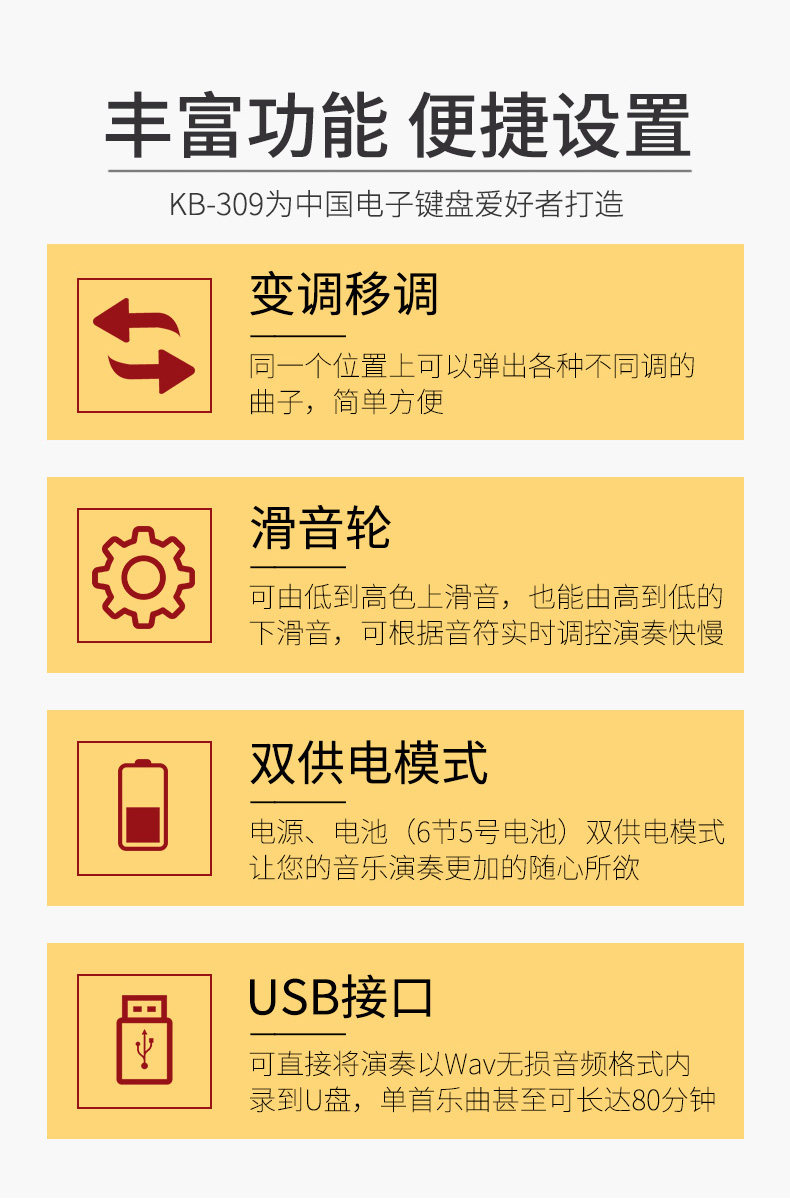 丰富功能 便捷设置

KB-309为中国电子键盘爱好者打造

变调移调

同一个位置上可以弹出各种不同调的曲子，简单方便

滑音轮

可由低到高色上滑音，也能由高到低的下滑音，可根据音符实时调控演奏快慢

双供电模式

电源、电池（6节5号电池）双供电模式让您的音乐演奏更加的随心所欲

USB接口

可直接将演奏以Wav无损音频格式内录到U盘，单首乐曲甚至可长达80分钟