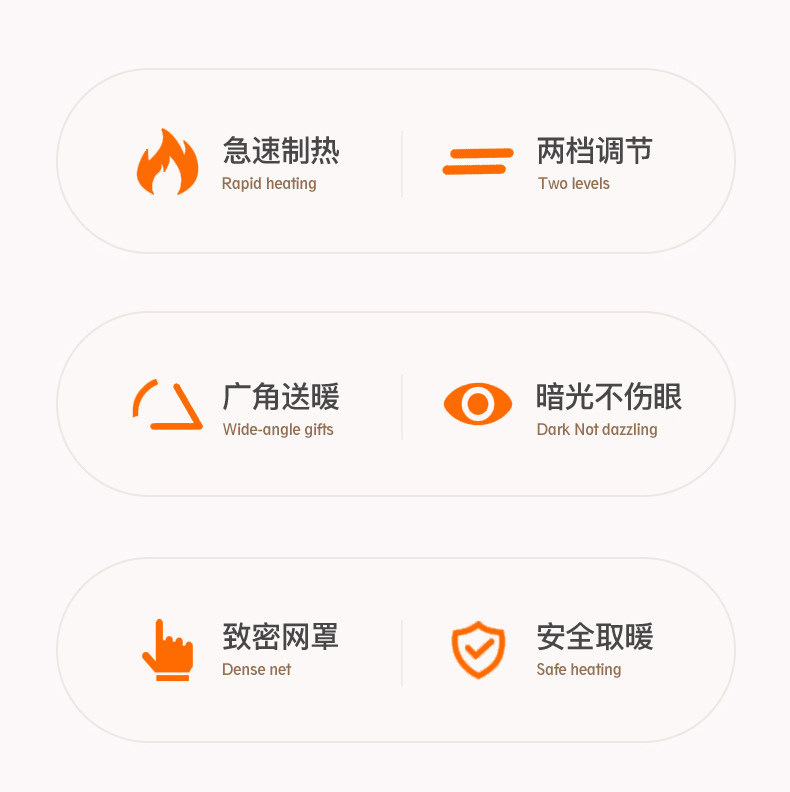 急速制热
Rapid heating

两档调节
Two levels

广角送暖
Wide-angle gifts

暗光不伤眼
Dark Not dazzling

致密网罩
Dense net

安全取暖
Safe heating