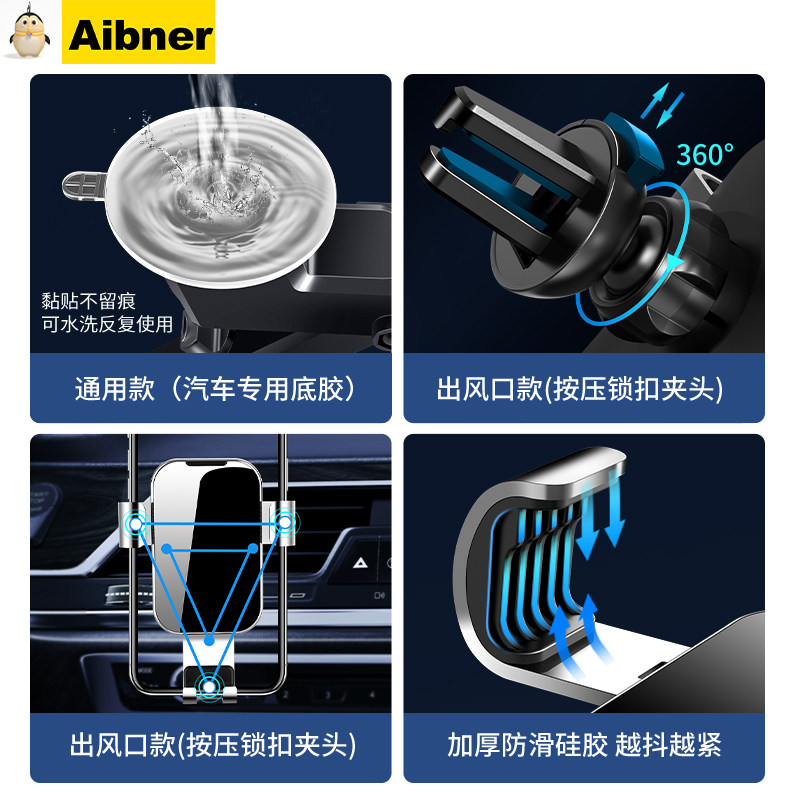 Aibner

黏贴不留痕
可水洗反复使用

通用款（汽车专用底胶）

360°

出风口款(按压锁扣夹头)

出风口款(按压锁扣夹头)

加厚防滑硅胶 越抖越紧