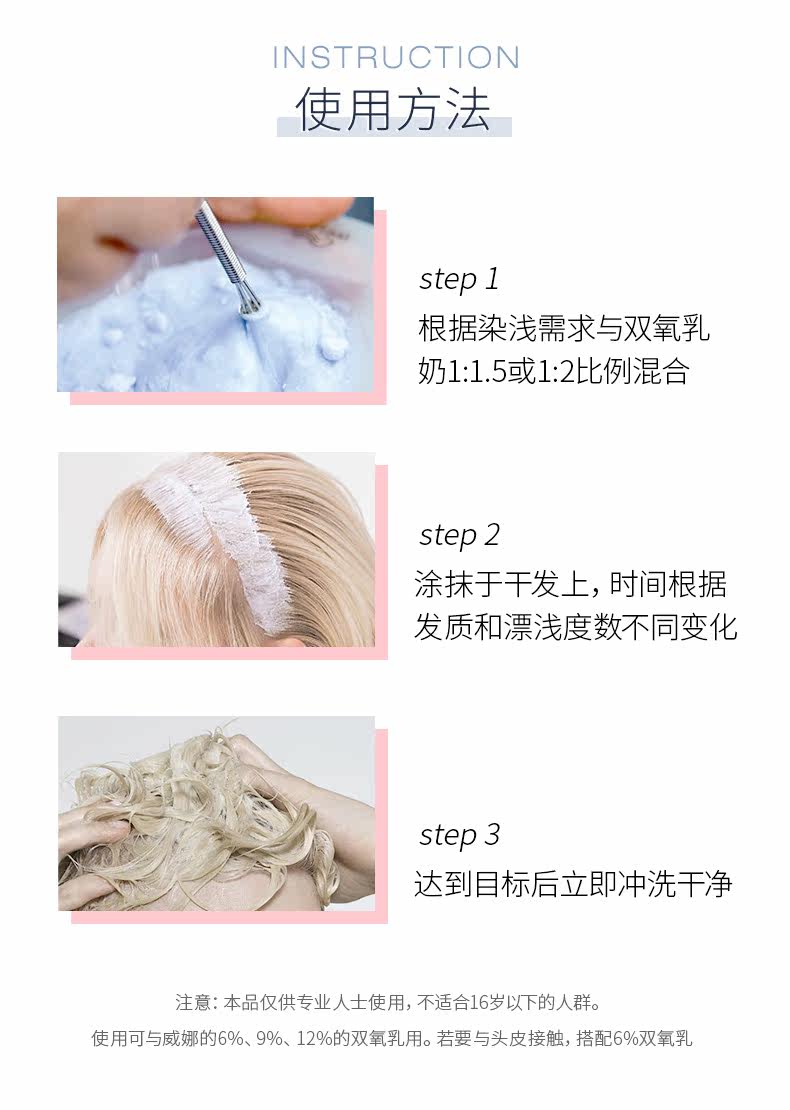 INSTRUCTION
使用方法

step 1
根据染浅需求与双氧乳奶1:1.5或1:2比例混合

step 2
涂抹于干发上，时间根据发质和漂浅度数不同变化

step 3
达到目标后立即冲洗干净

注意：本品仅供专业人士使用，不适合16岁以下的人群。
使用可与威娜的6%、9%、12%的双氧乳用。若要与头皮接触，搭配6%双氧乳