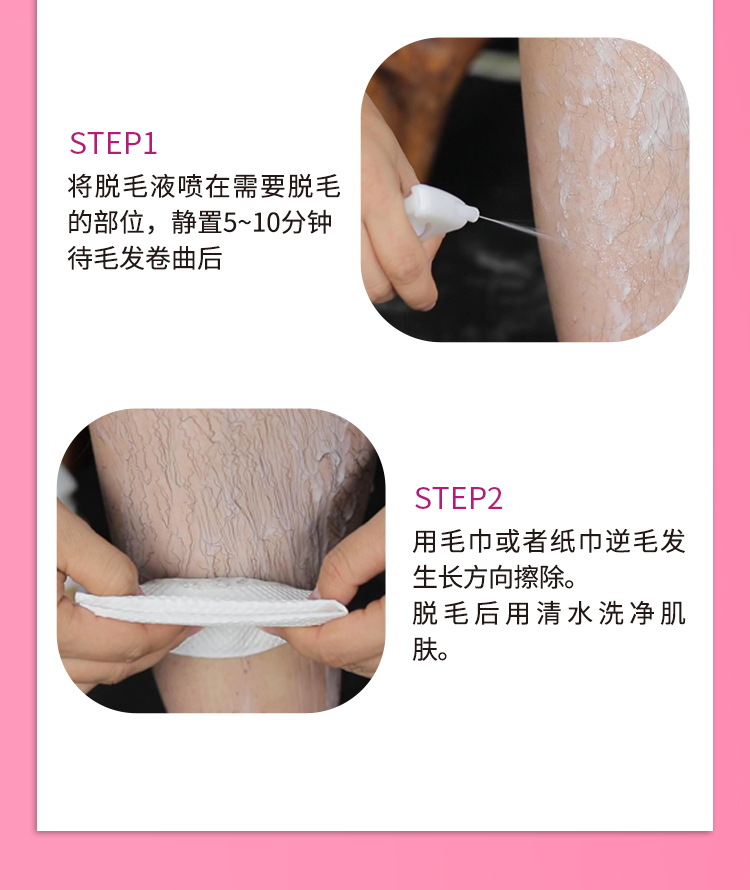 STEP1
将脱毛液喷在需要脱毛的部位，静置5~10分钟待毛发卷曲后

STEP2
用毛巾或者纸巾逆毛发生长方向擦除。
脱毛后用清水洗净肌肤。