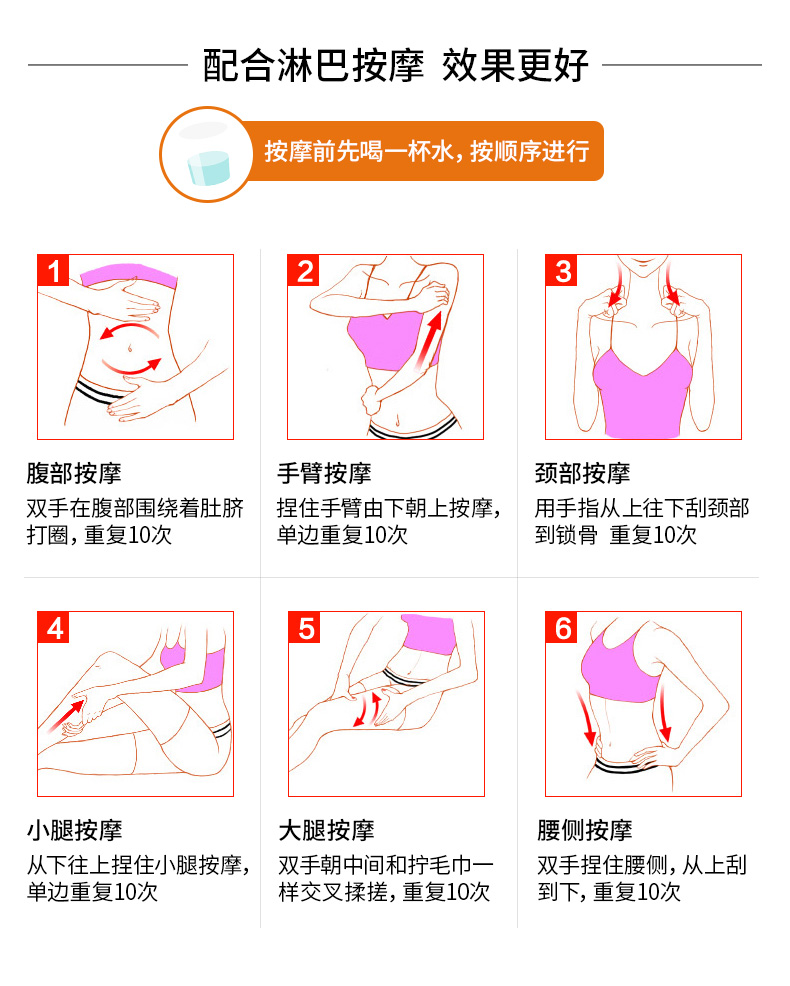 配合淋巴按摩 效果更好

按摩前先喝一杯水，按顺序进行

1

腹部按摩
双手在腹部围绕着肚脐打圈，重复10次

2

手臂按摩
捏住手臂由下朝上按摩，单边重复10次

3

颈部按摩
用手指从上往下刮颈部到锁骨 重复10次

4

小腿按摩
从下往上捏住小腿按摩，单边重复10次

5

大腿按摩
双手朝中间和拧毛巾一样交叉揉搓，重复10次

6

腰侧按摩
双手捏住腰侧，从上刮到下，重复10次