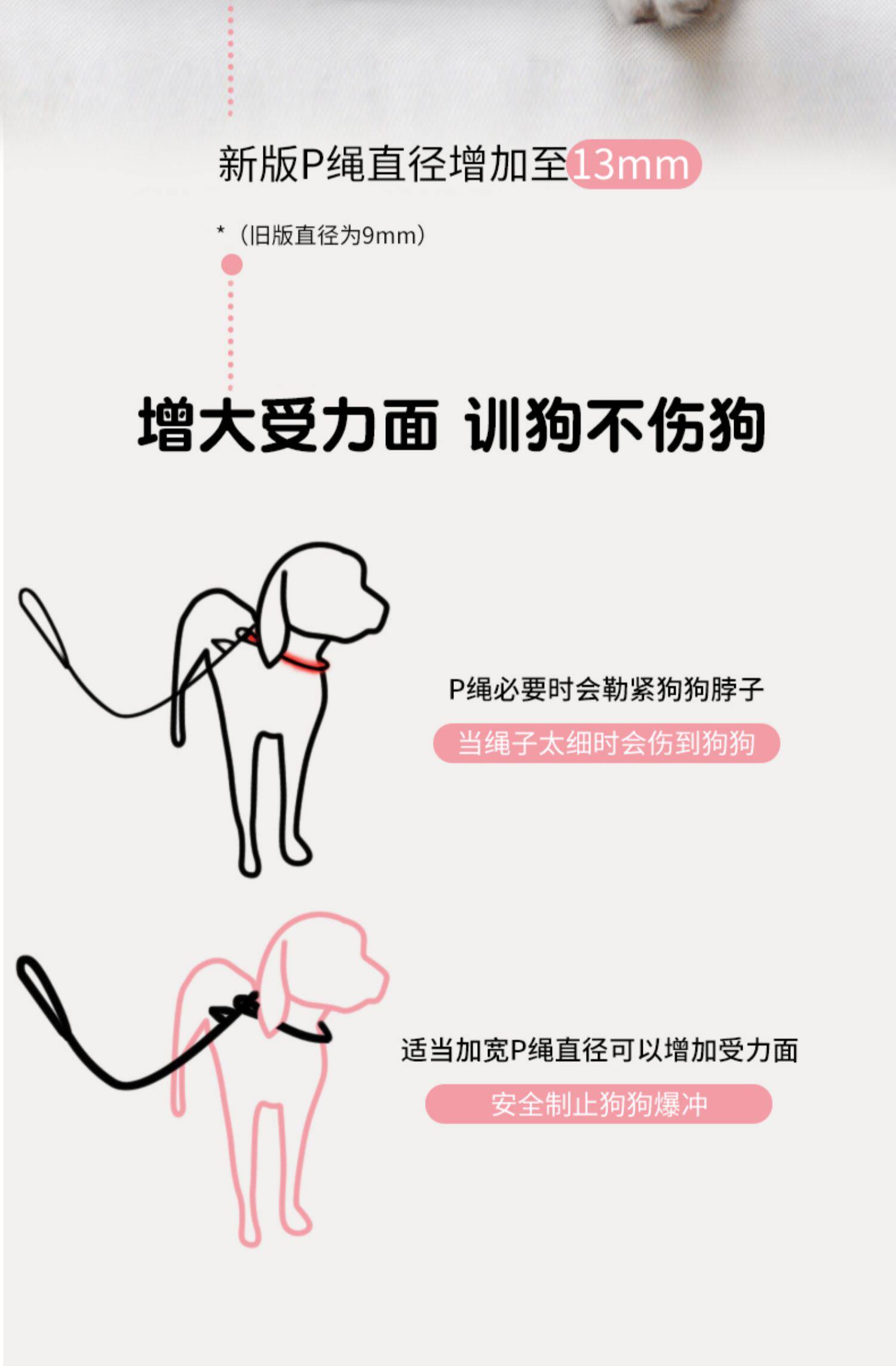 新版P绳直径增加至13mm

*（旧版直径为9mm）

增大受力面 训狗不伤狗

P绳必要时会勒紧狗狗脖子

当绳子太细时会伤到狗狗

适当加宽P绳直径可以增加受力面

安全制止狗狗爆冲