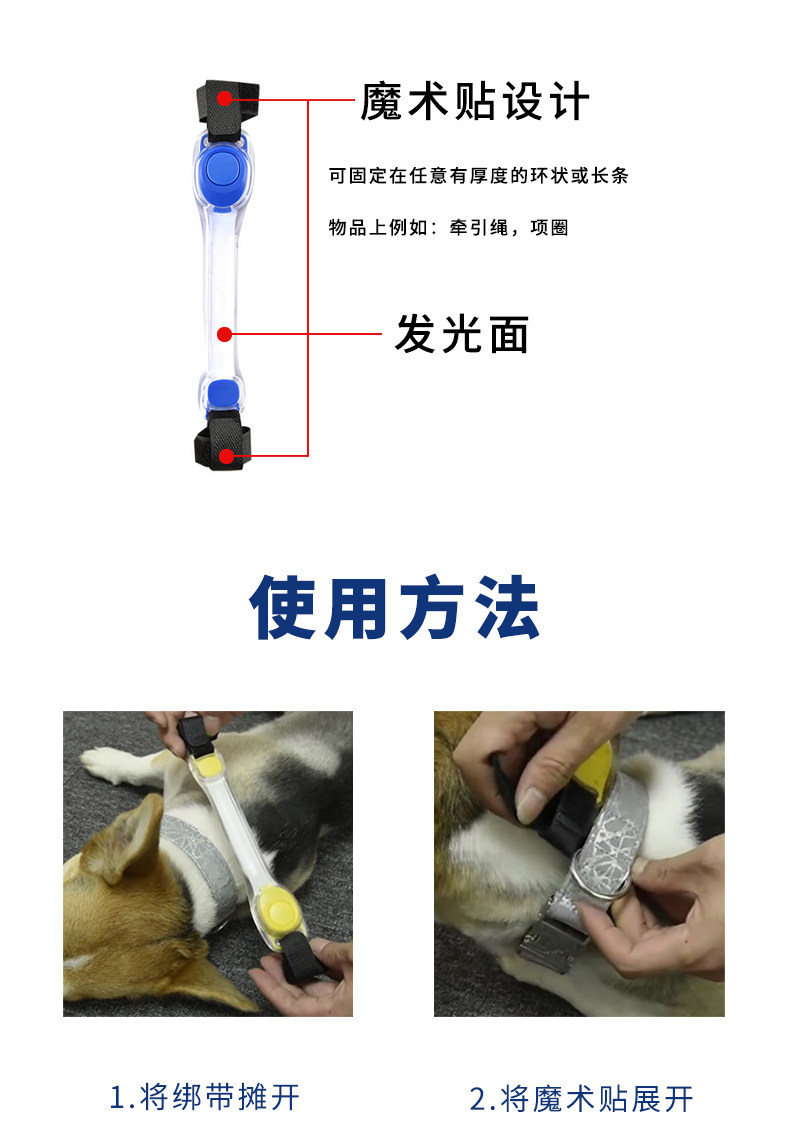 魔术贴设计

可固定在任意有厚度的环状或长条

物品上例如：牵引绳，项圈

发光面

使用方法

1.将绑带摊开

2.将魔术贴展开