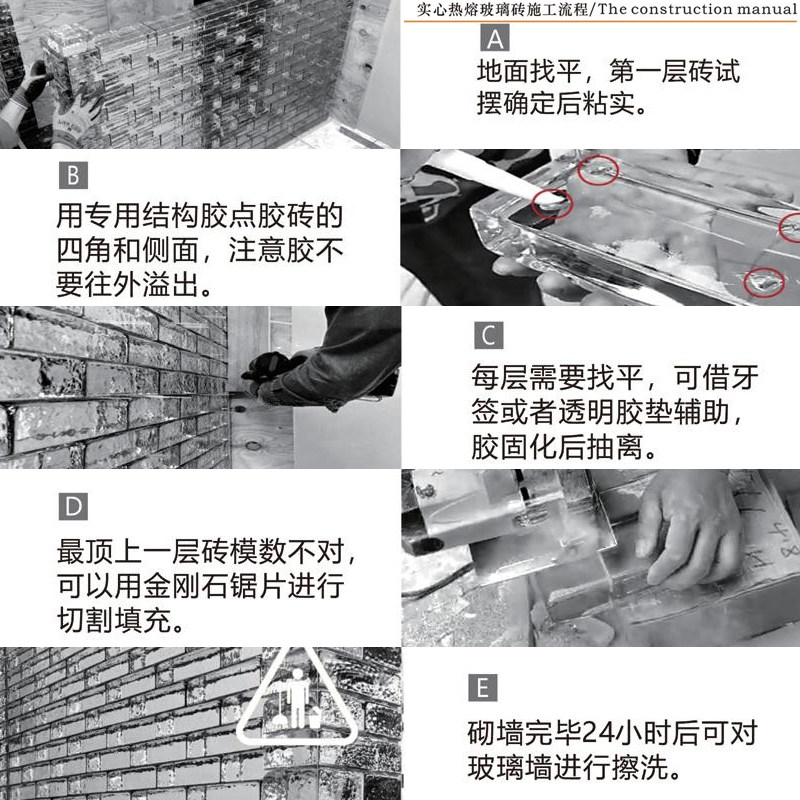 实心热熔玻璃砖施工流程/The construction manual

A
地面找平，第一层砖试摆确定后粘实。

B
用专用结构胶点胶砖的四角和侧面，注意胶不要往外溢出。

C
每层需要找平，可借牙签或者透明胶垫辅助，胶固化后抽离。

D
最顶上一层砖模数不对，可以用金刚石锯片进行切割填充。

E
砌墙完毕24小时后可对玻璃墙进行擦洗。