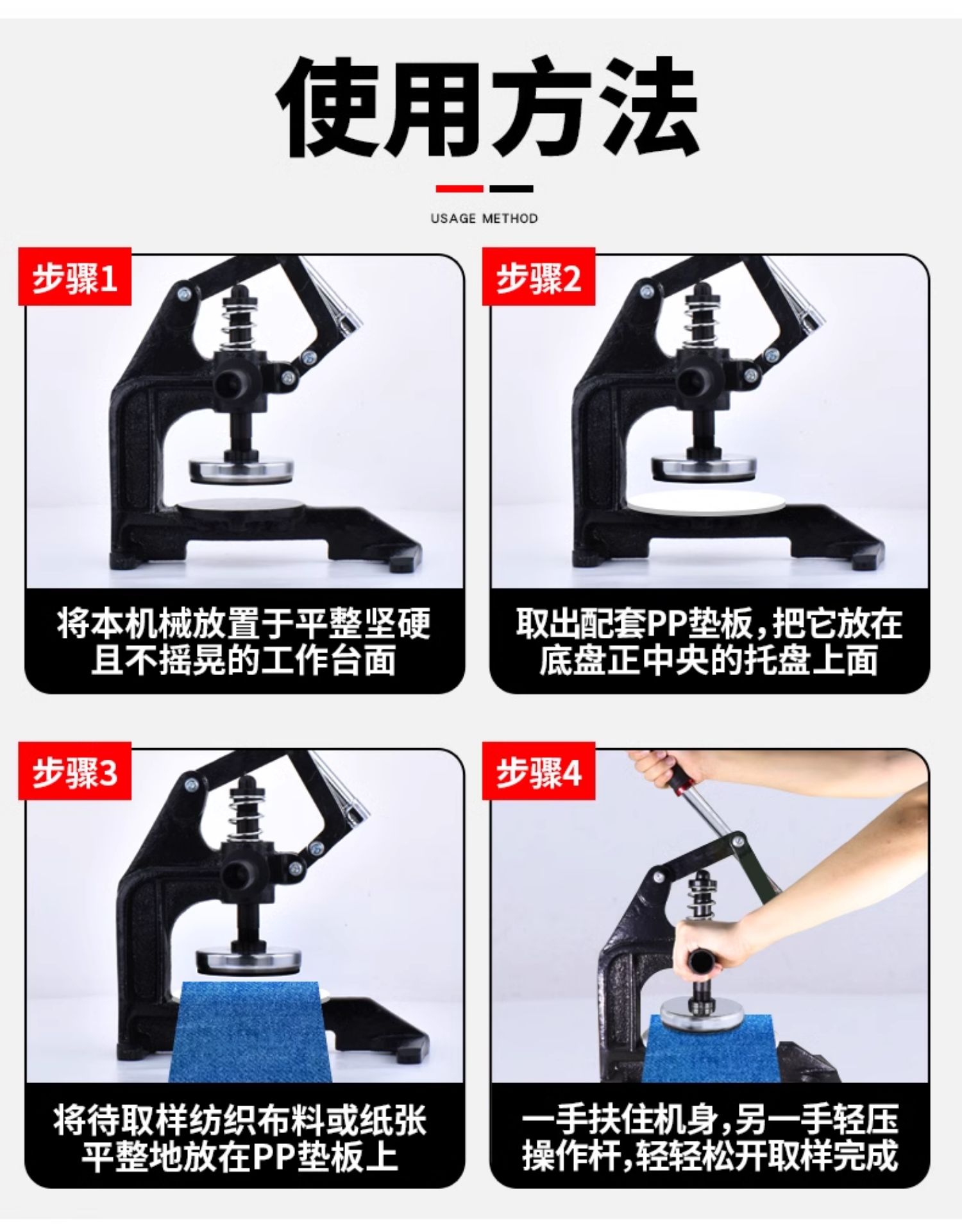 使用方法

USAGE METHOD

步骤1

将本机械放置于平整坚硬且不摇晃的工作台面

步骤2

取出配套PP垫板,把它放在底盘正中央的托盘上面

步骤3

将待取样纺织布料或纸张平整地放在PP垫板上

步骤4

一手扶住机身,另一手轻压操作杆,轻轻松开取样完成