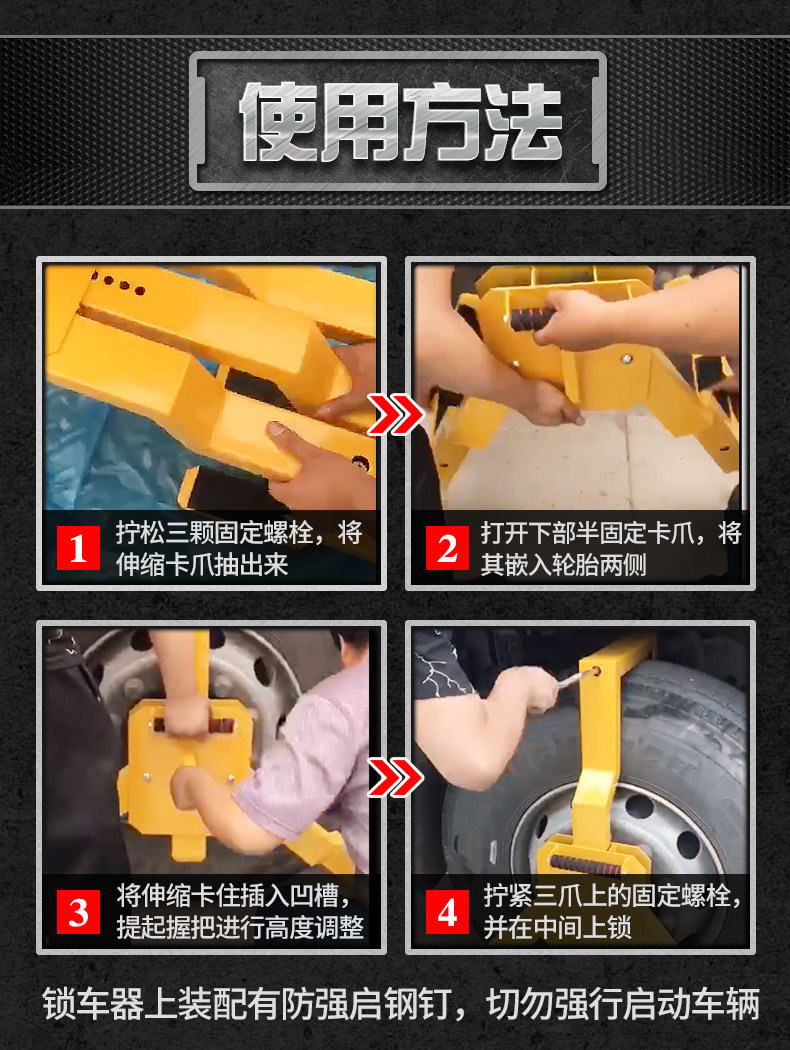 使用方法

1 拧松三颗固定螺栓，将伸缩卡爪抽出来

2 打开下部半固定卡爪，将其嵌入轮胎两侧

3 将伸缩卡住插入凹槽，提起握把进行高度调整

4 拧紧三爪上的固定螺栓，并在中间上锁

锁车器上装配有防强启钢钉，切勿强行启动车辆