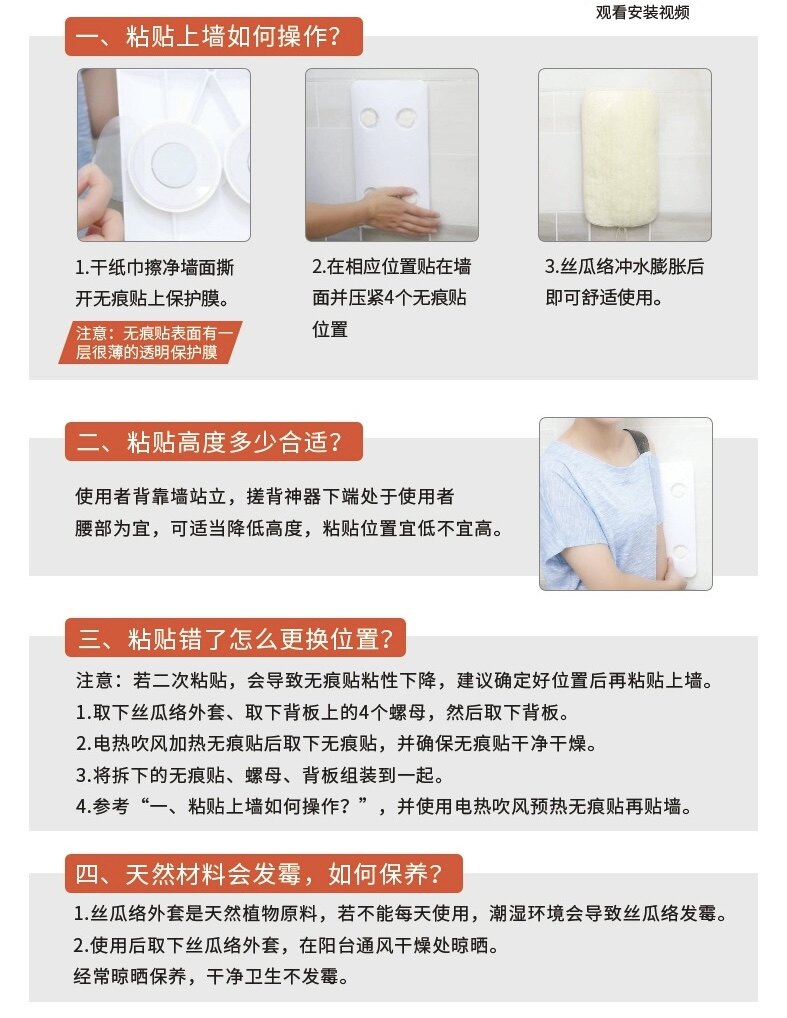 观看安装视频

一、粘贴上墙如何操作?

1.干纸巾擦净墙面撕开无痕贴上保护膜。

注意：无痕贴表面有一层很薄的透明保护膜

2.在相应位置贴在墙面并压紧4个无痕贴位置

3.丝瓜络冲水膨胀后即可舒适使用。

二、粘贴高度多少合适?

使用者背靠墙站立，搓背神器下端处于使用者腰部为宜，可适当降低高度，粘贴位置宜低不宜高。

三、粘贴错了怎么更换位置?

注意：若二次粘贴，会导致无痕贴粘性下降，建议确定好位置后再粘贴上墙。
1.取下丝瓜络外套、取下背板上的4个螺母，然后取下背板。
2.电热吹风加热无痕贴后取下无痕贴，并确保无痕贴干净干燥。
3.将拆下的无痕贴、螺母、背板组装到一起。
4.参考“一、粘贴上墙如何操作?”，并使用电热吹风预热无痕贴再贴墙。

四、天然材料会发霉，如何保养?

1.丝瓜络外套是天然植物原料，若不能每天使用，潮湿环境会导致丝瓜络发霉。
2.使用后取下丝瓜络外套，在阳台通风干燥处晾晒。
经常晾晒保养，干净卫生不发霉。