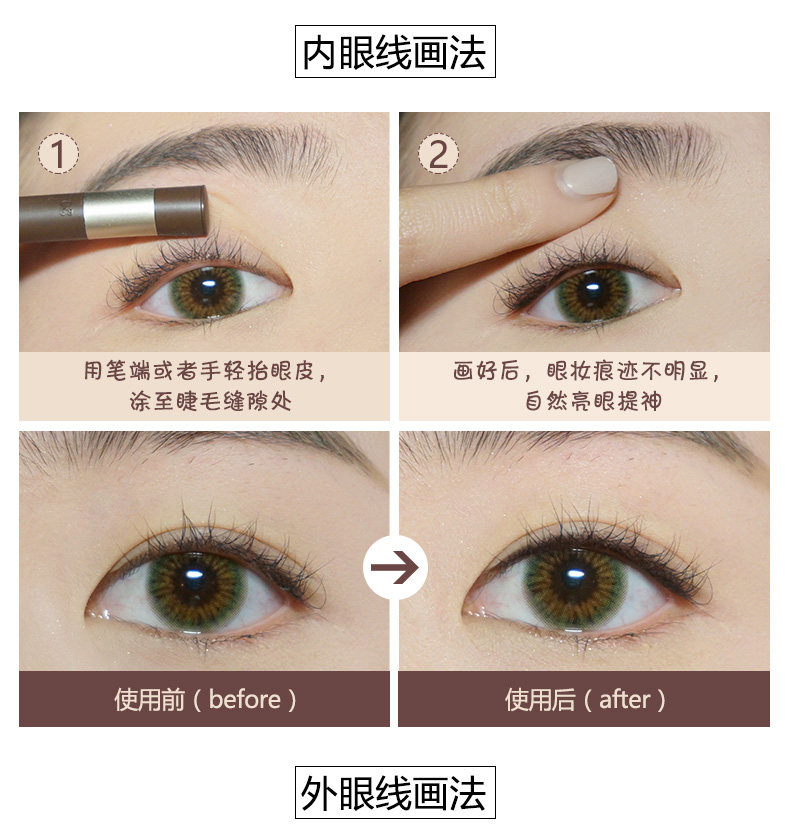 内眼线画法

1

用笔端或者手轻抬眼皮，涂至睫毛缝隙处

2

画好后，眼妆痕迹不明显，自然亮眼提神

使用前（before）

使用后（after）

外眼线画法