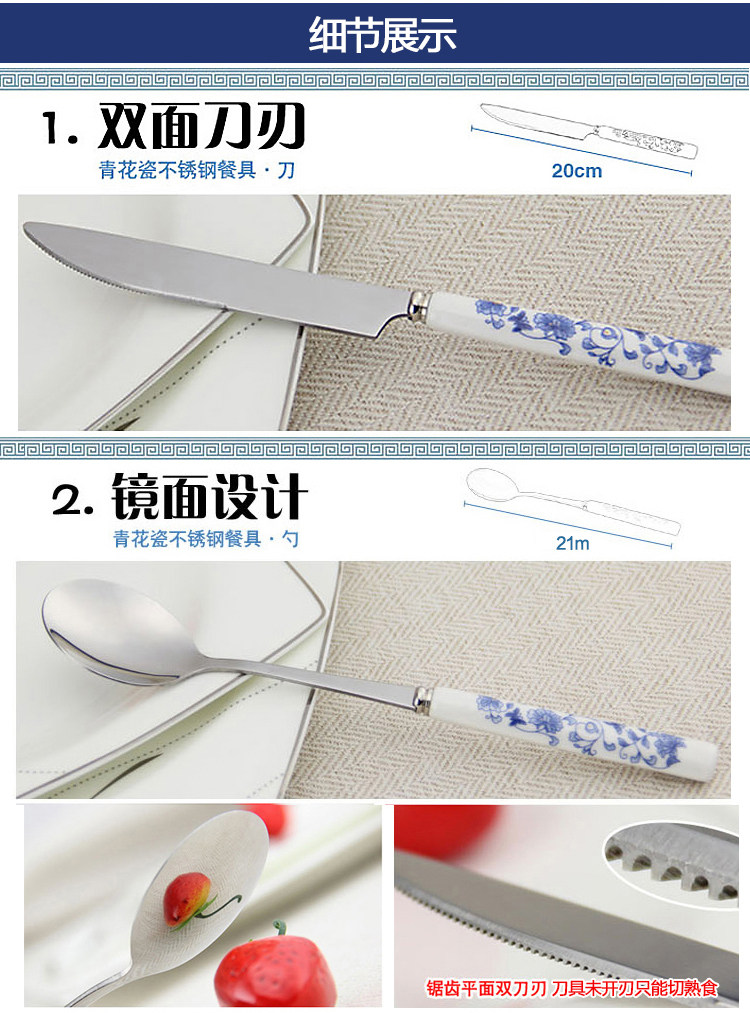 细节展示

1. 双面刀刃
青花瓷不锈钢餐具 · 刀

20cm

2. 镜面设计
青花瓷不锈钢餐具 · 勺

21m

锯齿平面双刀刃 刀具未开刃只能切熟食