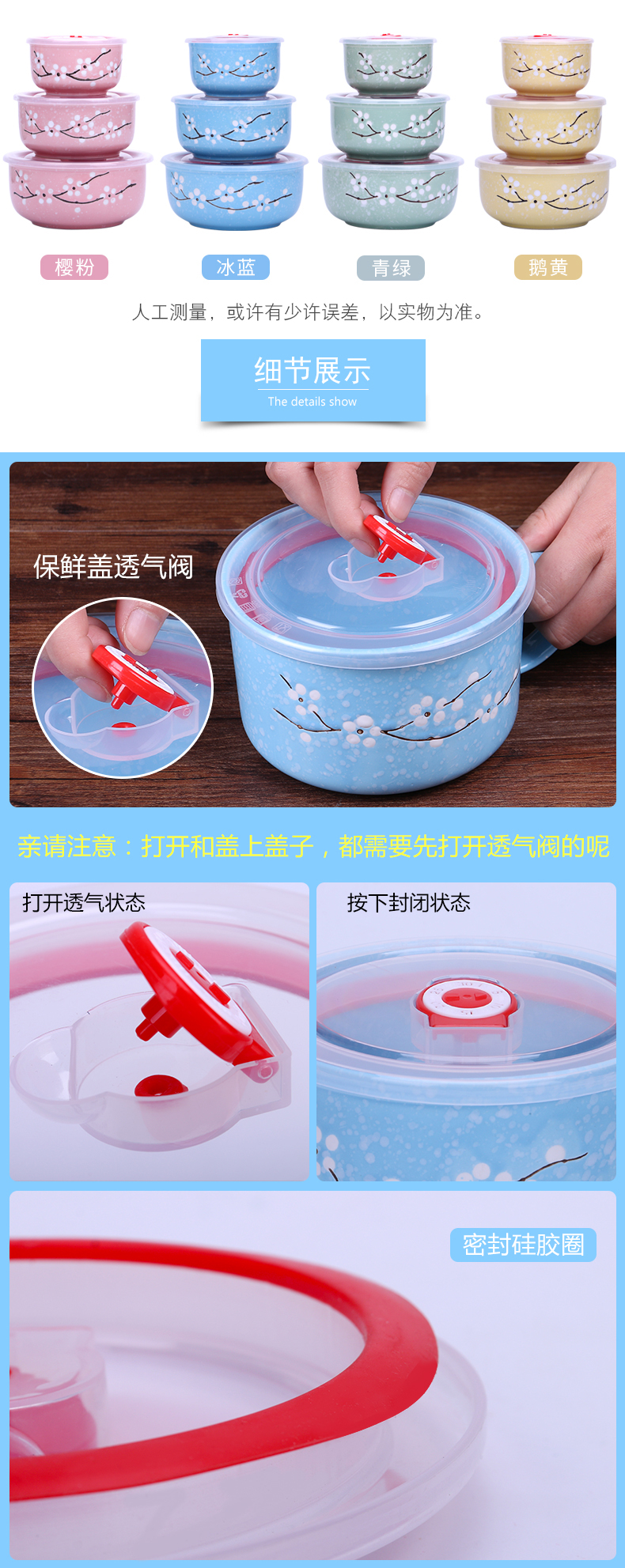 樱粉

冰蓝

青绿

鹅黄

人工测量，或许有少许误差，以实物为准。

细节展示

The details show

保鲜盖透气阀

亲请注意：打开和盖上盖子，都需要先打开透气阀的呢

打开透气状态

按下封闭状态

密封硅胶圈