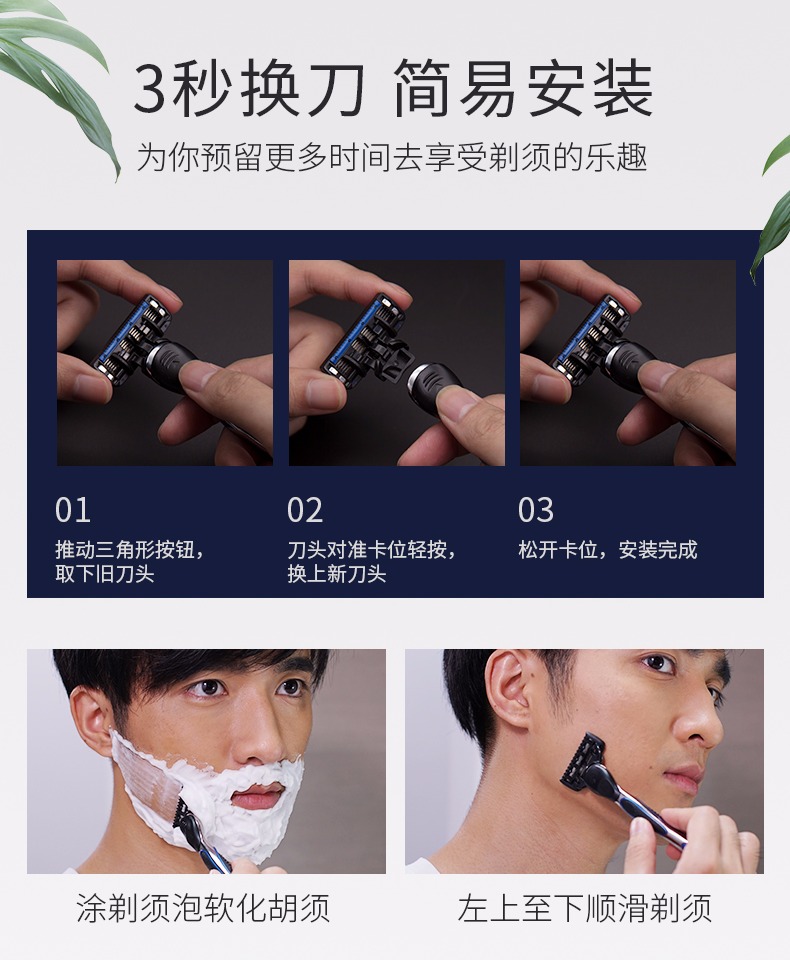 3秒换刀 简易安装

为你预留更多时间去享受剃须的乐趣

01
推动三角形按钮，取下旧刀头

02
刀头对准卡位轻按，换上新刀头

03
松开卡位，安装完成

涂剃须泡软化胡须

左上至下顺滑剃须